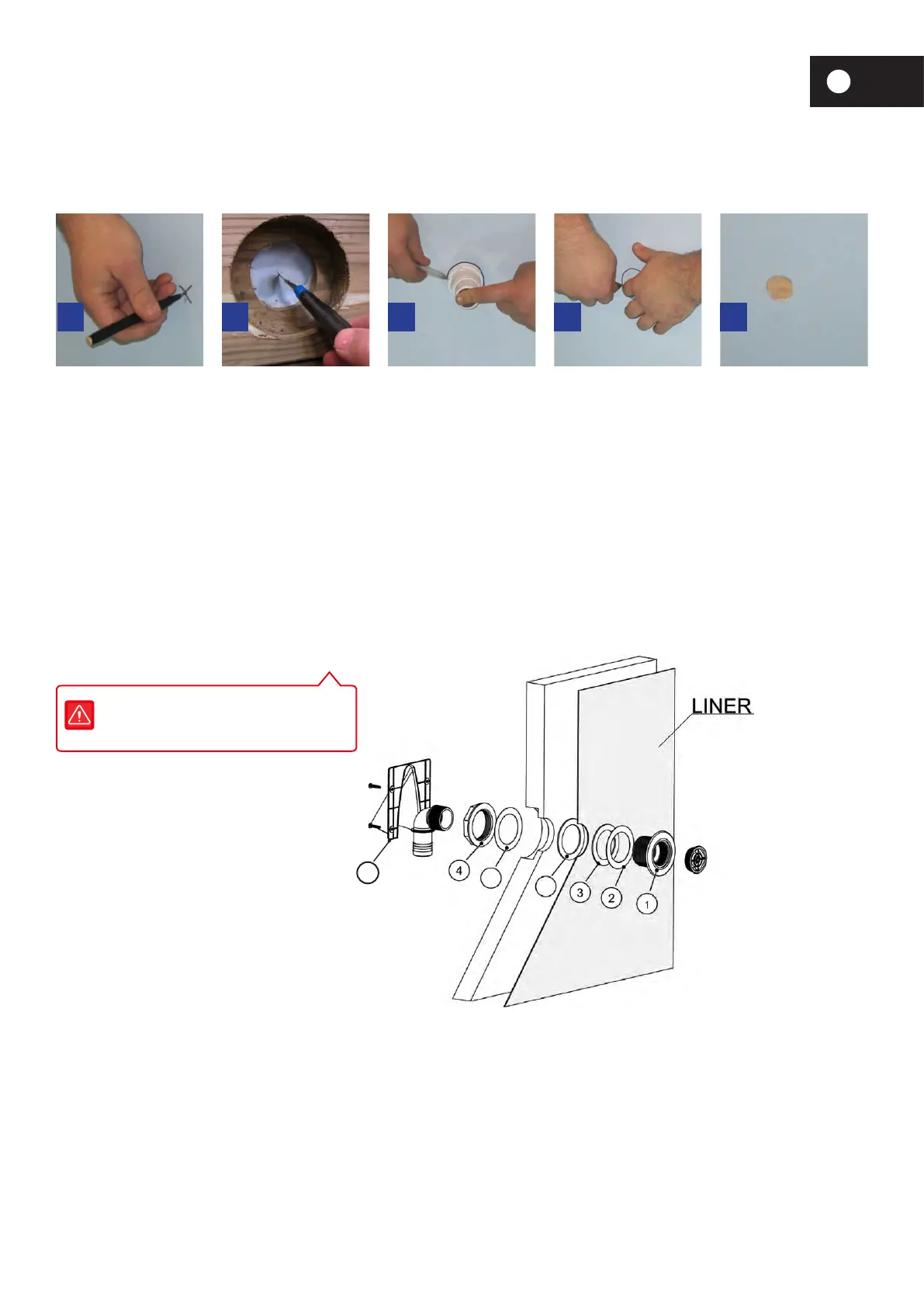 LINER

4

3

2

1