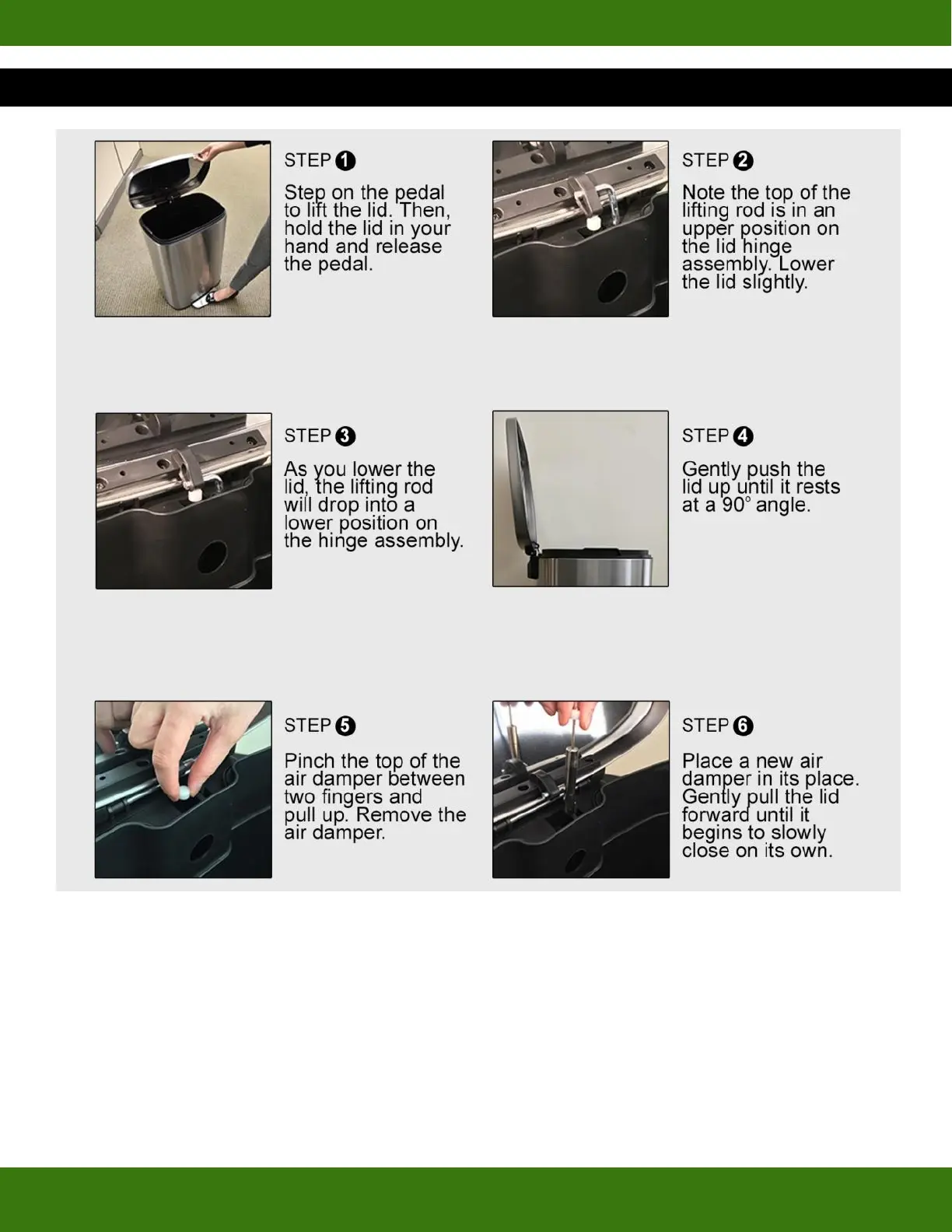 STEP 1

Step on the pedal to lift the lid. Then, hold the lid in your hand and release the pedal.

STEP 2

Note the top of the lifting rod is in an upper position on the lid hinge assembly. Lower the lid slightly.

STEP 3

As you lower the lid, the lifting rod will drop into a lower position on the hinge assembly.

STEP 4

Gently push the lid up until it rests at a 90° angle.

STEP 5

Pinch the top of the air damper between two fingers and pull up. Remove the air damper.

STEP 6

Place a new air damper in its place. Gently pull the lid forward until it begins to slowly close on its own.