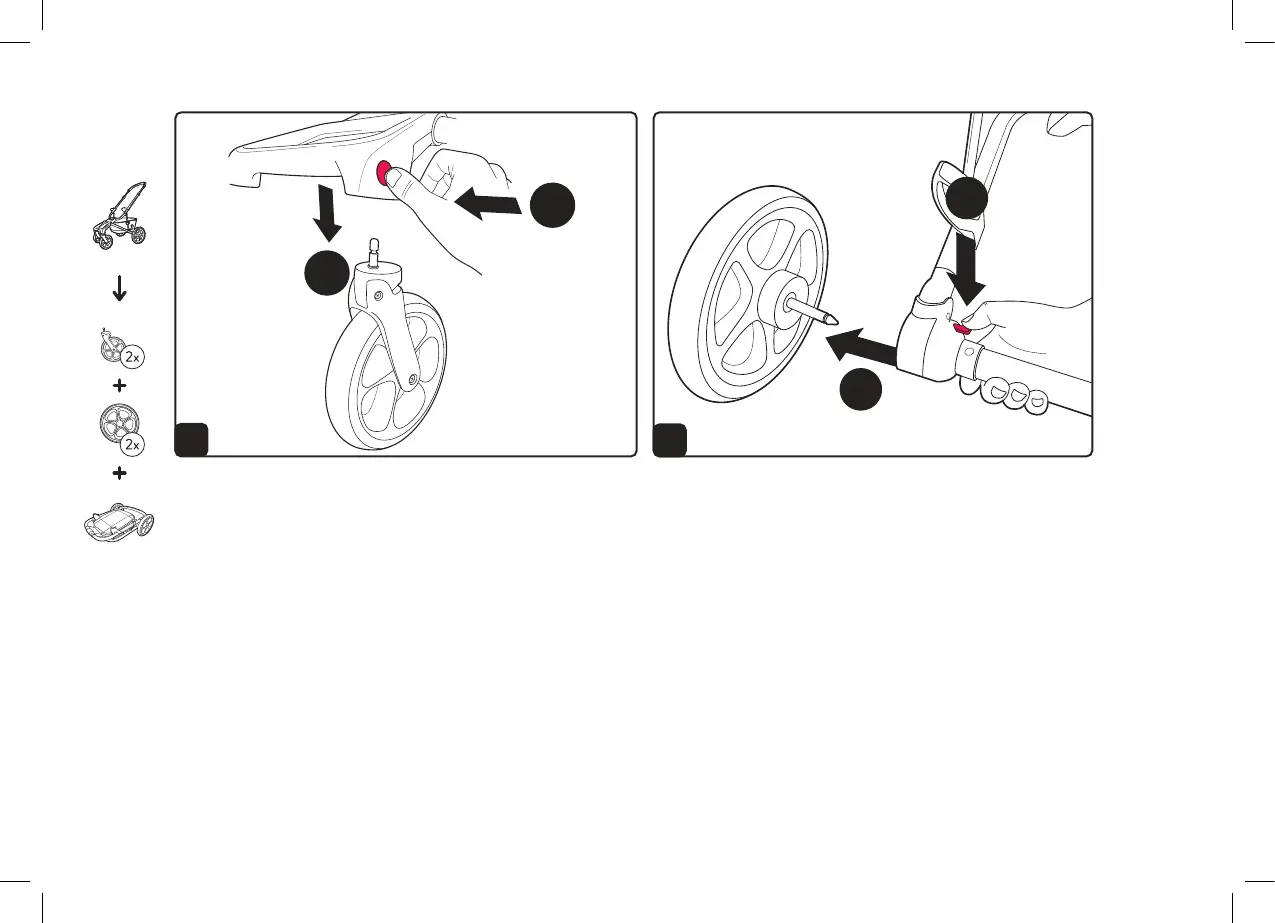 2x
+
2x
+