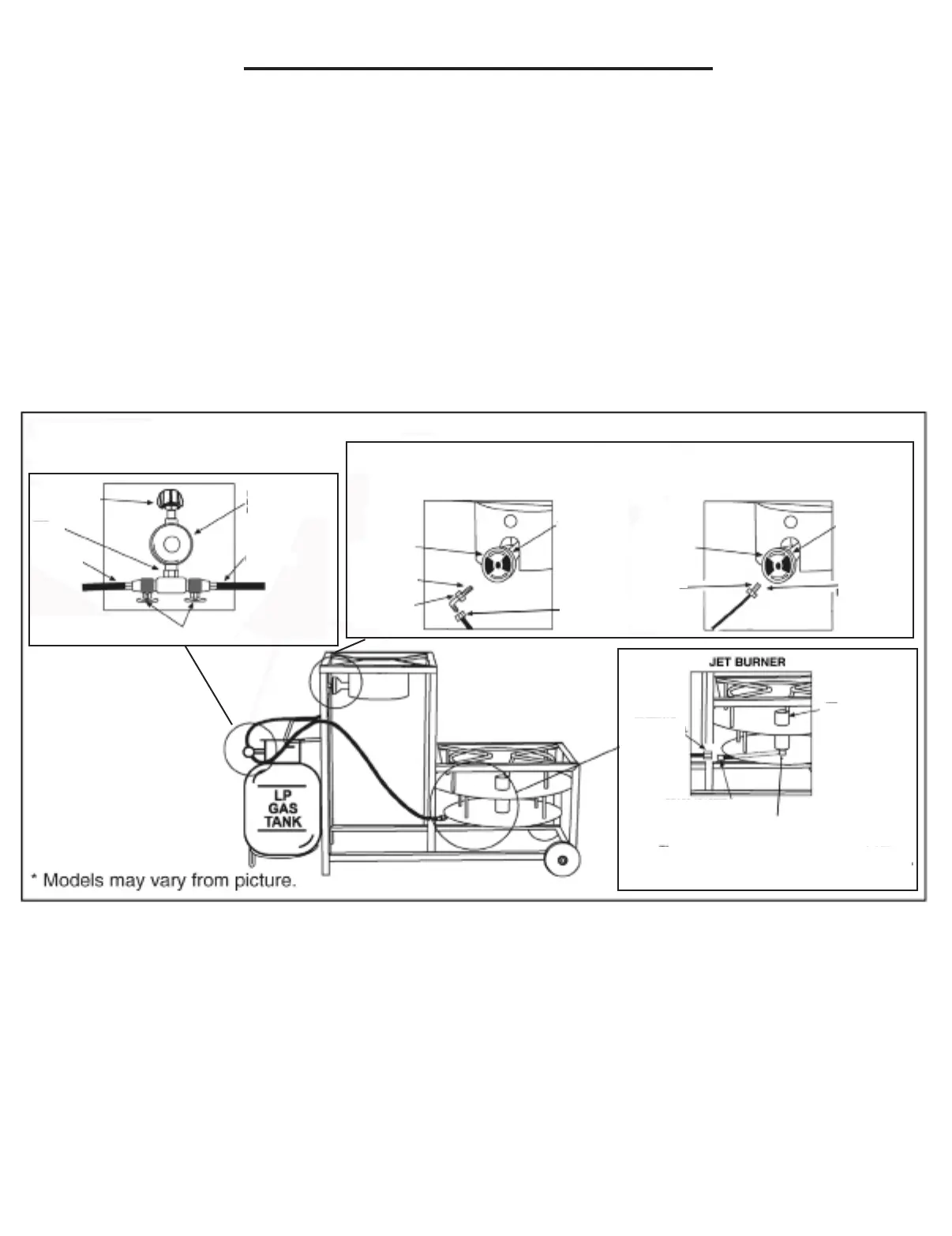 JET BURNER

LP
GAS
TANK

* Models may vary from picture.