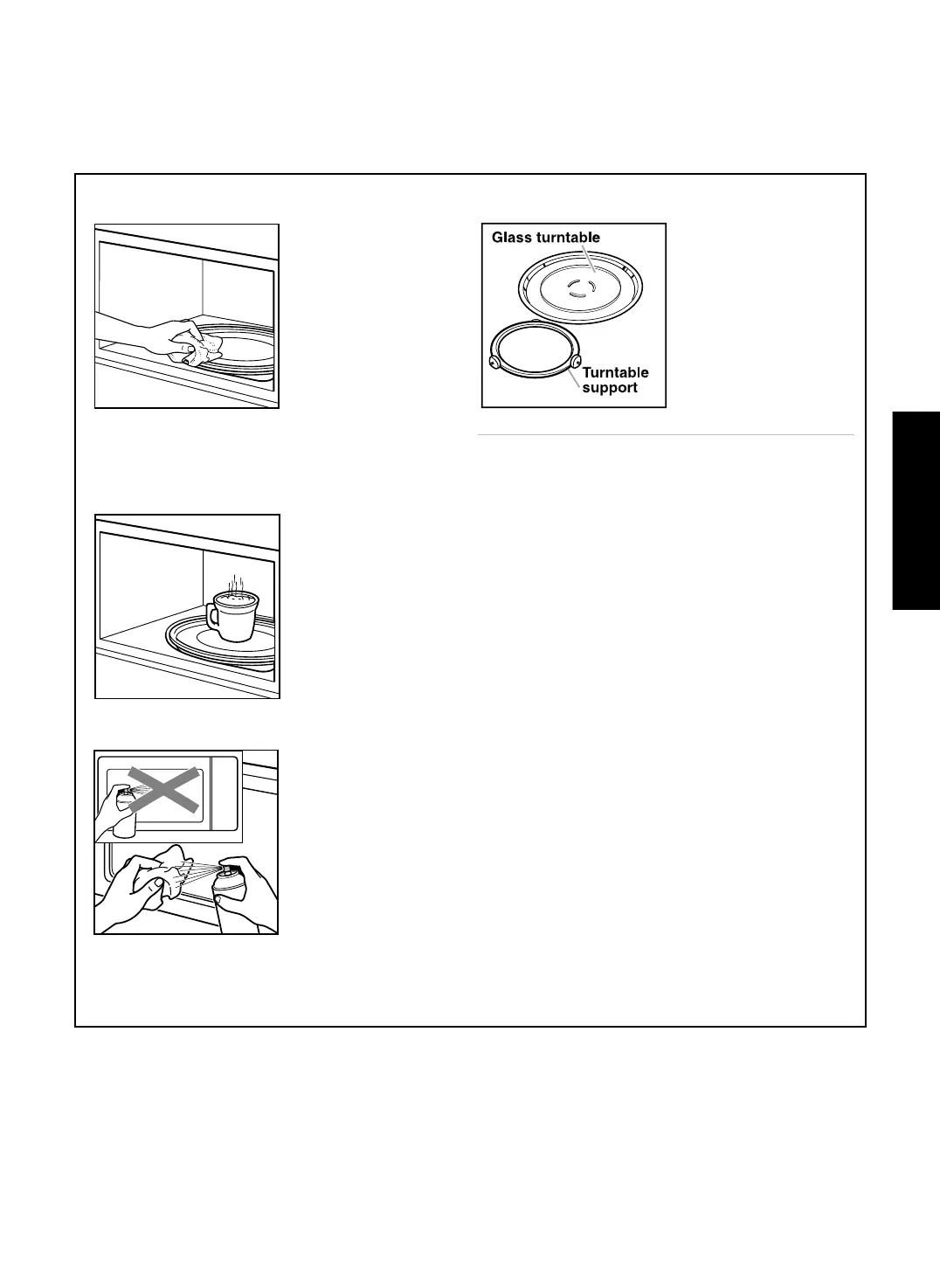 Glass turntable

Turntable support