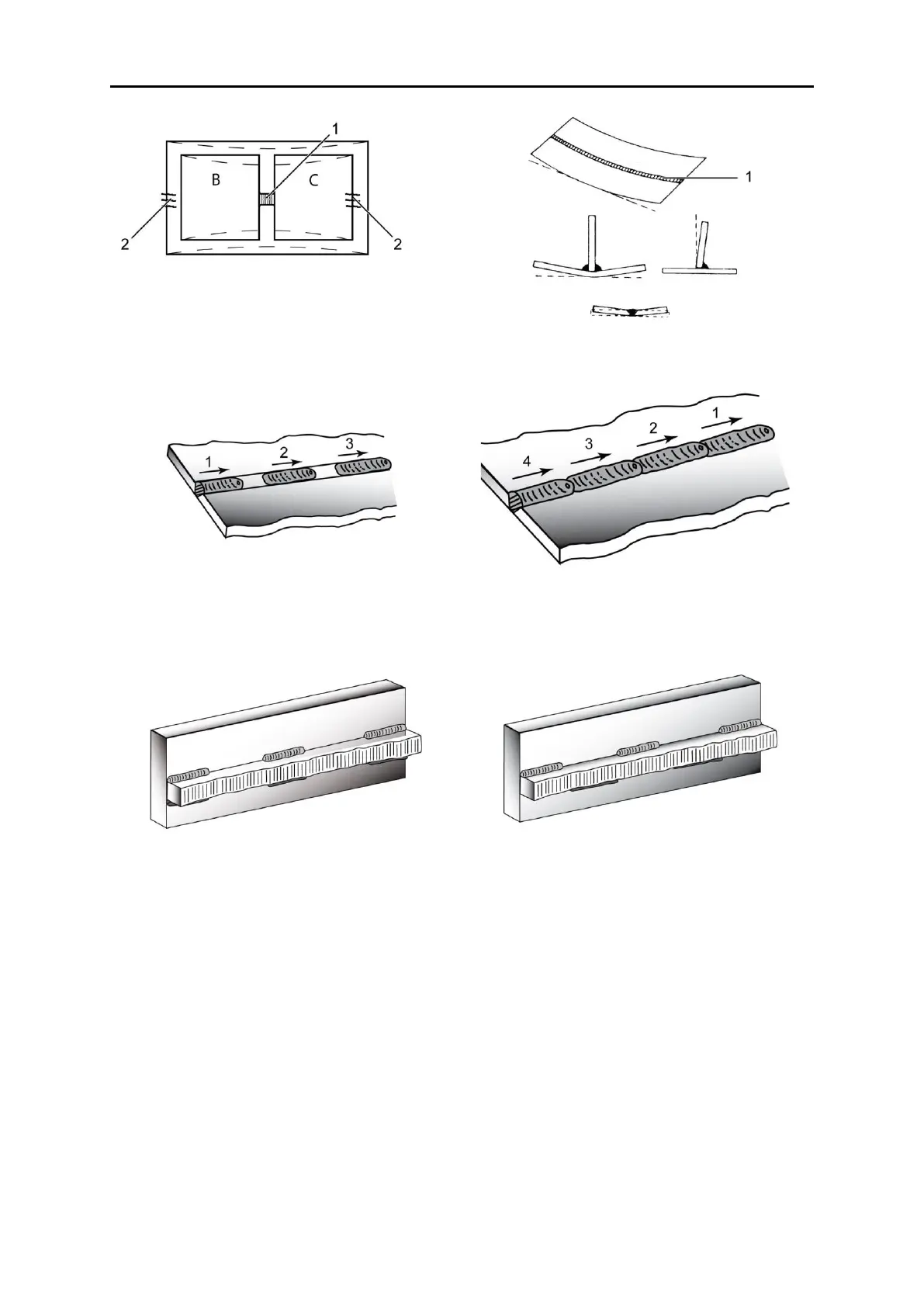 1

B

C

2

2

1

1

2

3

4

3

2

1