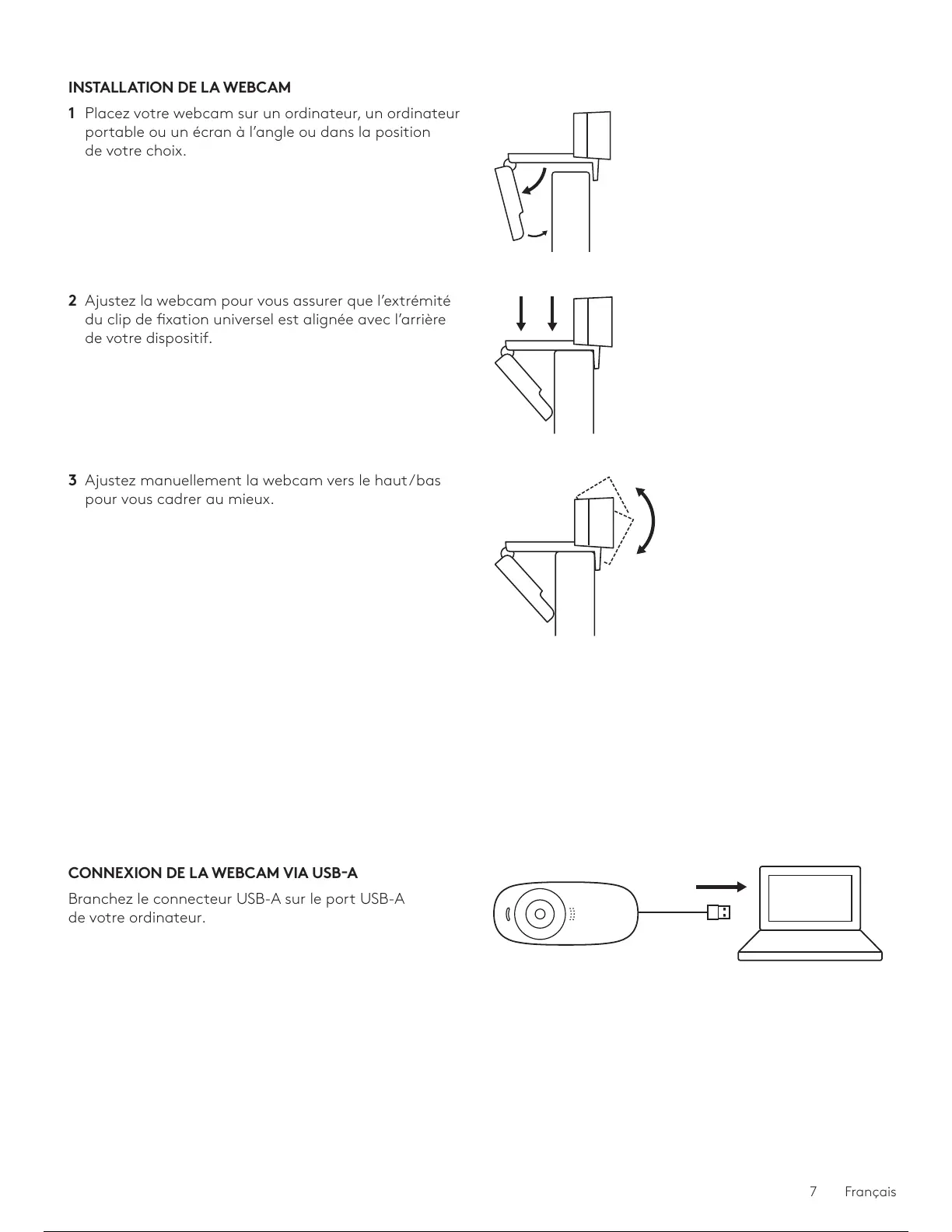 INSTALLATION DE LA WEBCAM

1 Placez votre webcam sur un ordinateur, un ordinateur portable ou un écran à l'angle ou dans la position de votre choix.

2 Ajustez la webcam pour vous assurer que l'extrémité du clip de fixation universel est alignée avec l'arrière de votre dispositif.

3 Ajustez manuellement la webcam vers le haut/bas pour vous cadrer au mieux.

CONNEXION DE LA WEBCAM VIA USB-A

Branchez le connecteur USB-A sur le port USB-A de votre ordinateur.

7 Français