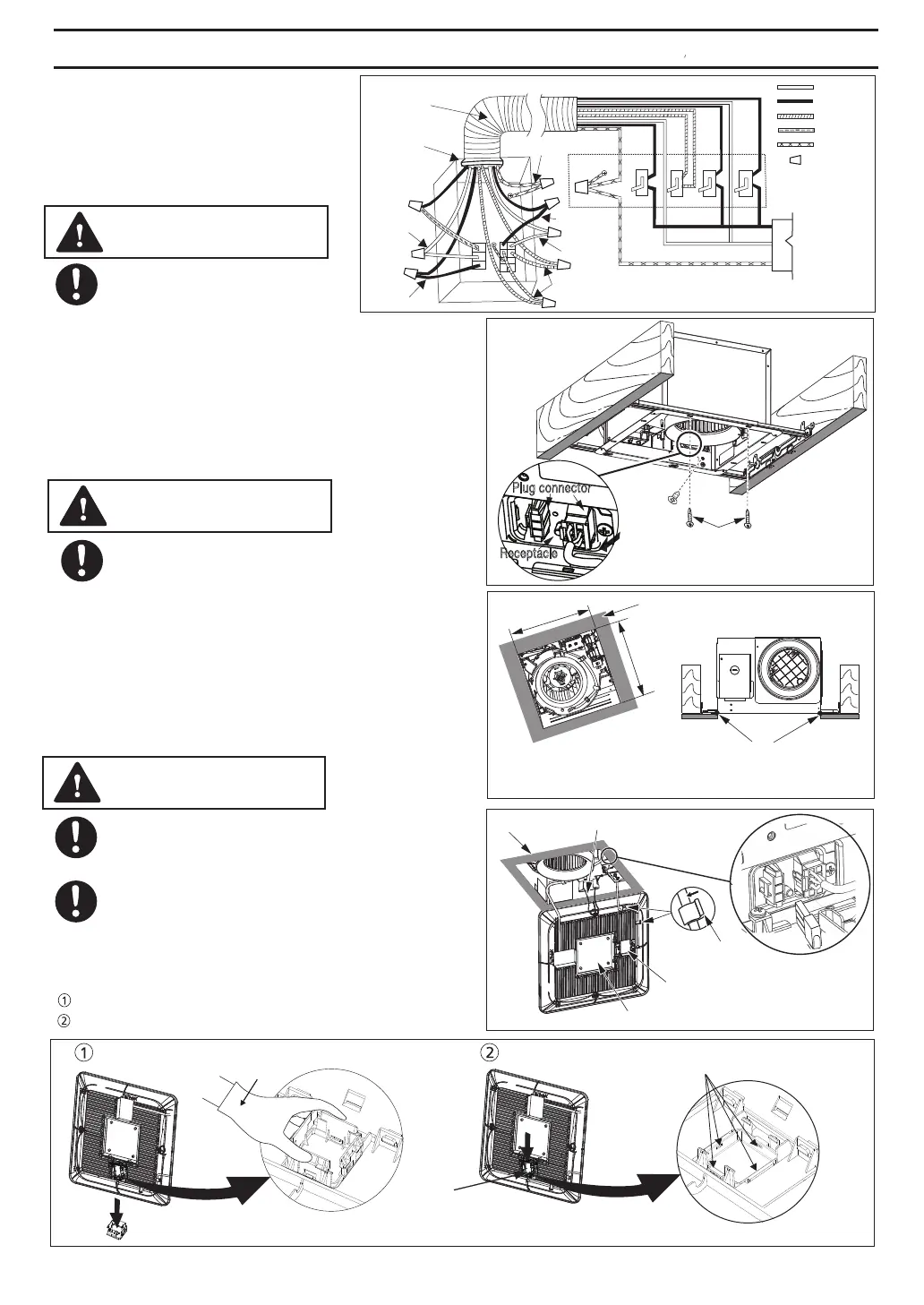 Plug connector

Receptacle

①

②

①

②