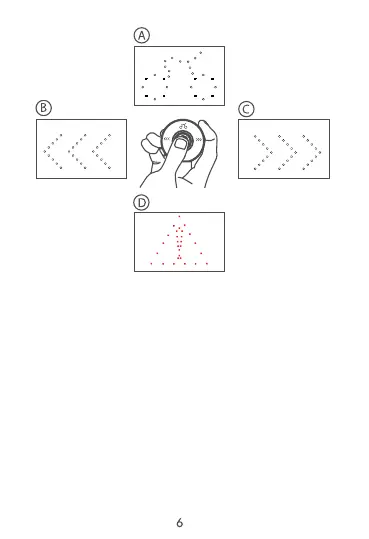 A

B

C

D

6