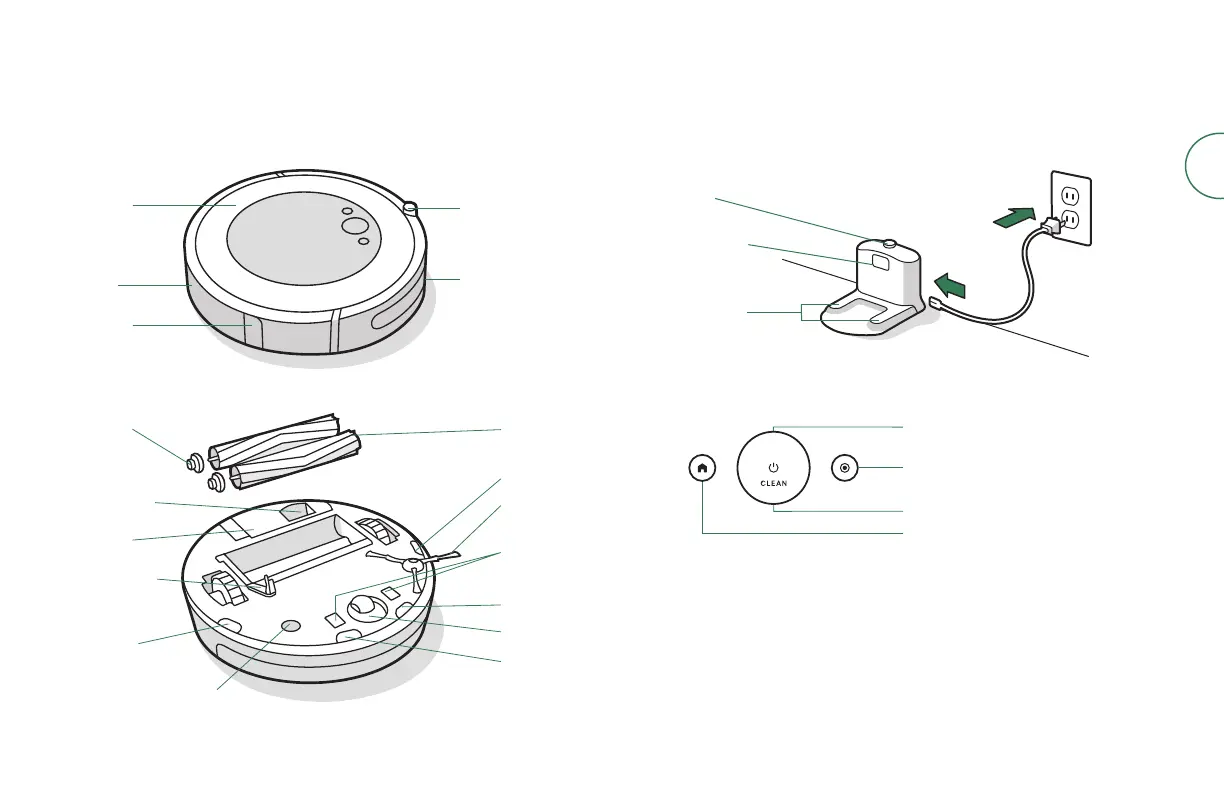 CLEAN