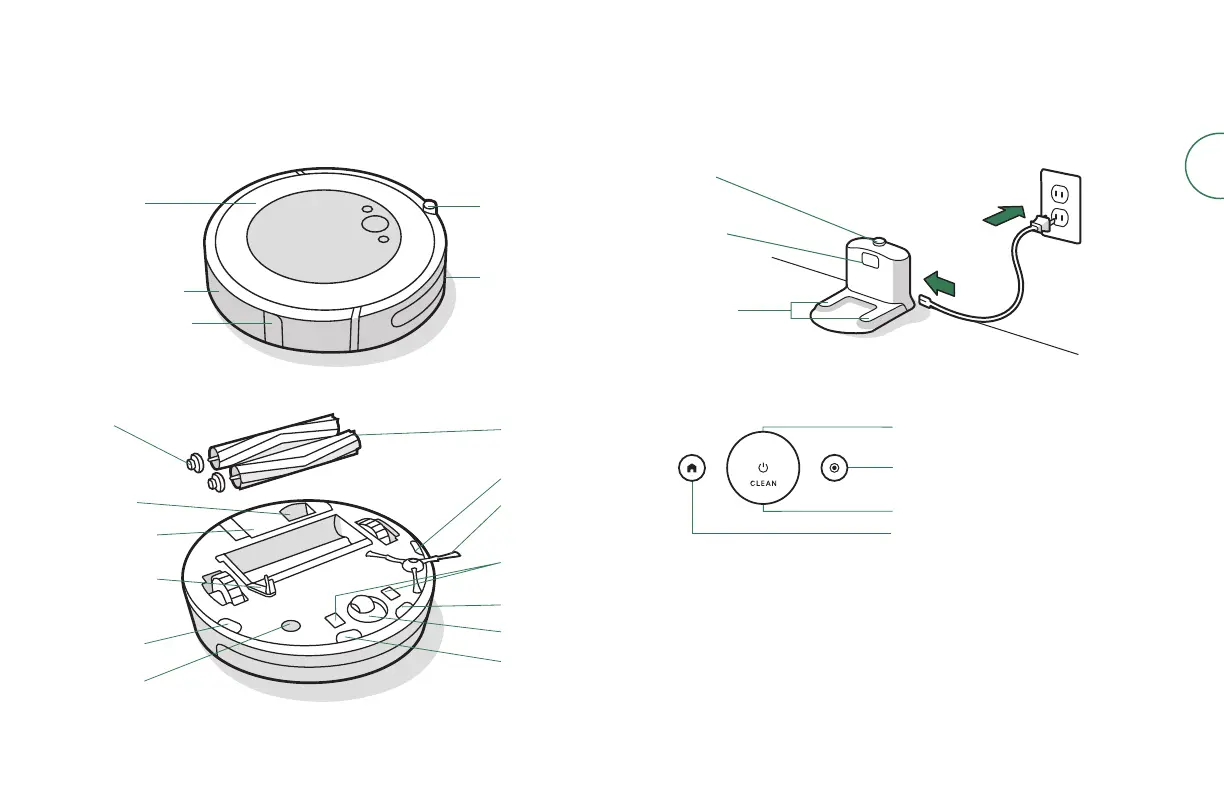 CLEAN