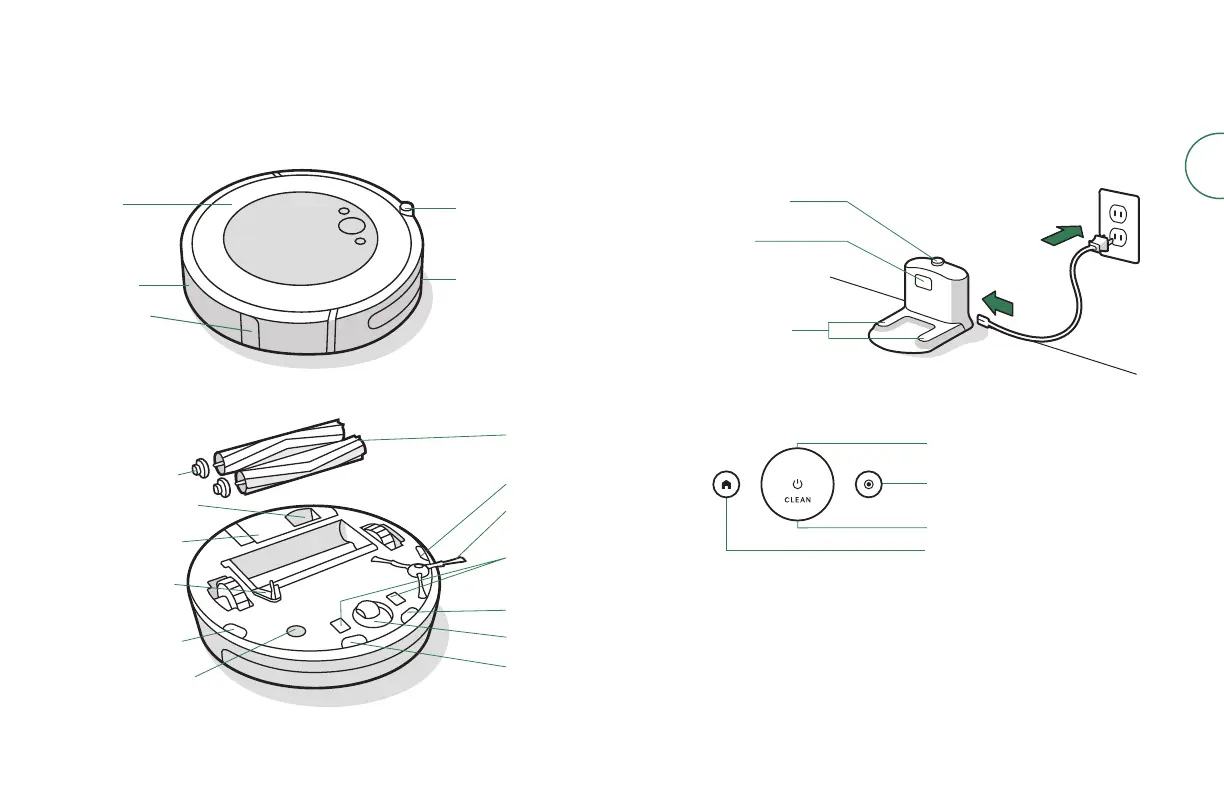 CLEAN