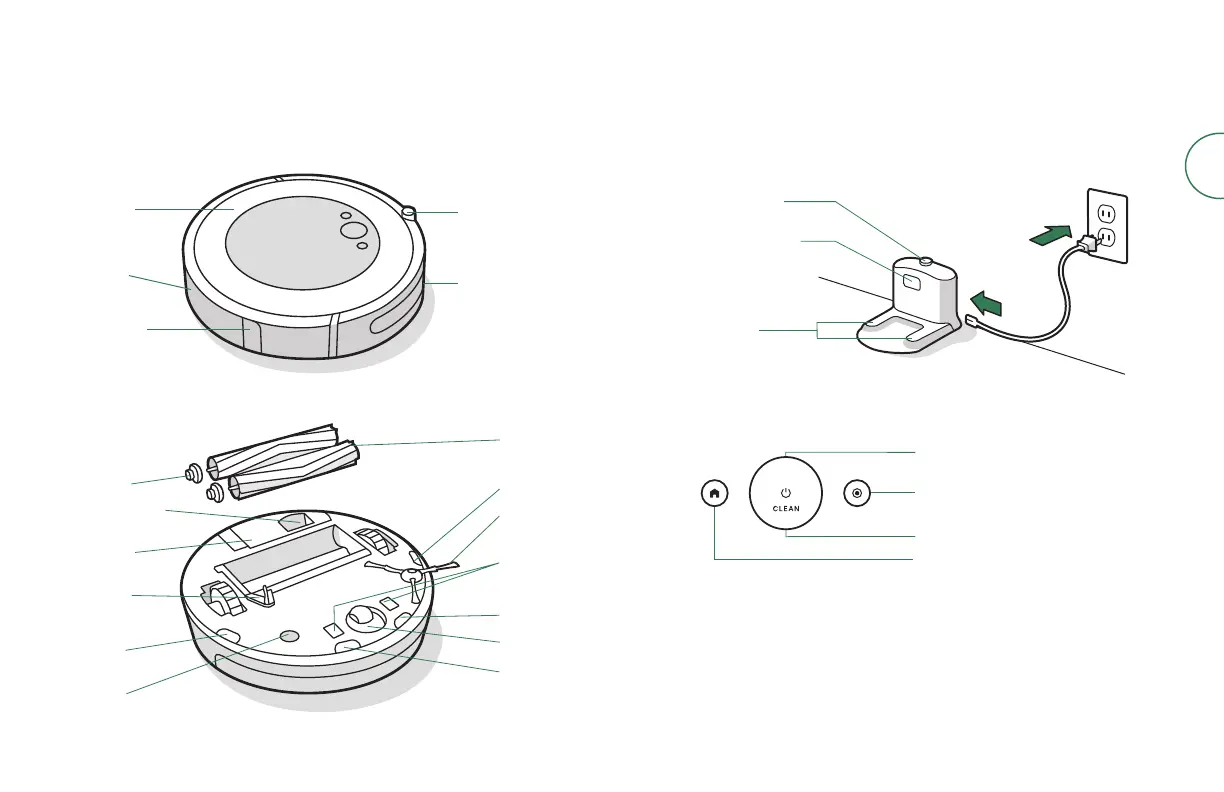 CLEAN