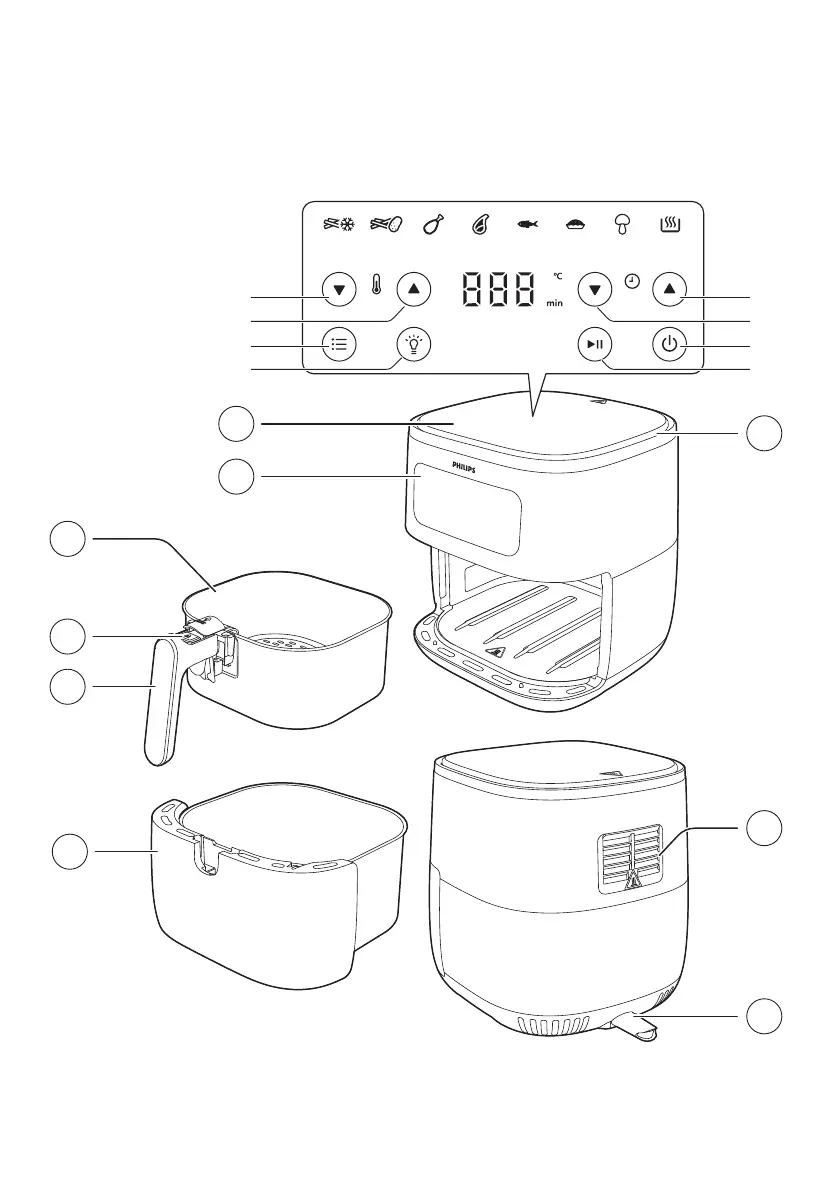 888 °C min

PHILIPS