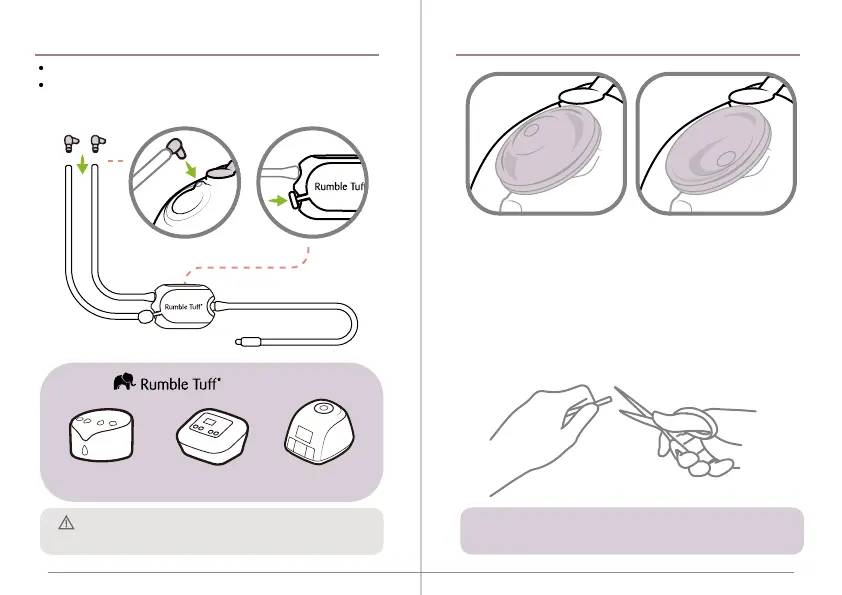 Rumble Tuff

Rumble Tuff®

Rumble Tuff®