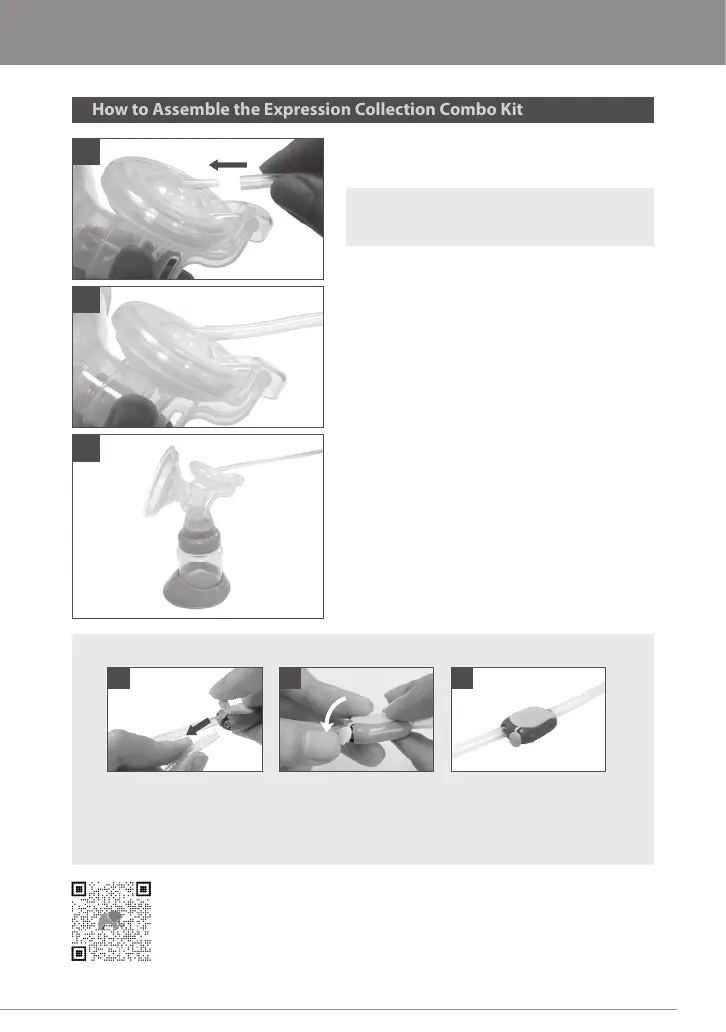 How to Assemble the Expression Collection Combo Kit