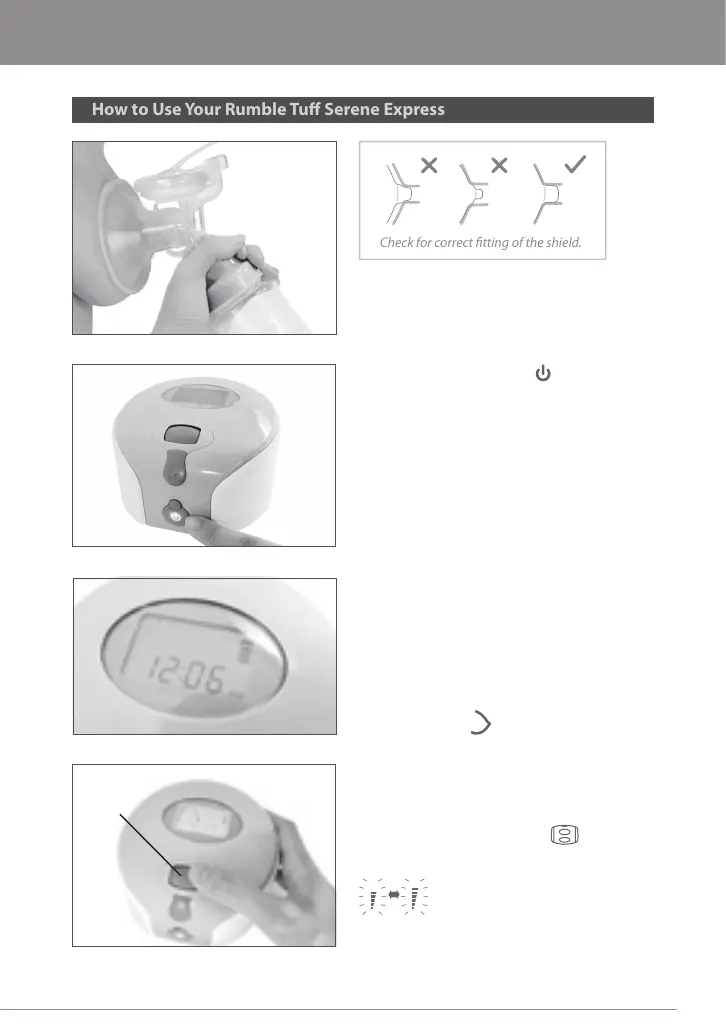 How to Use Your Rumble Tuff Serene Express

Check for correct fitting of the shield.

12:06