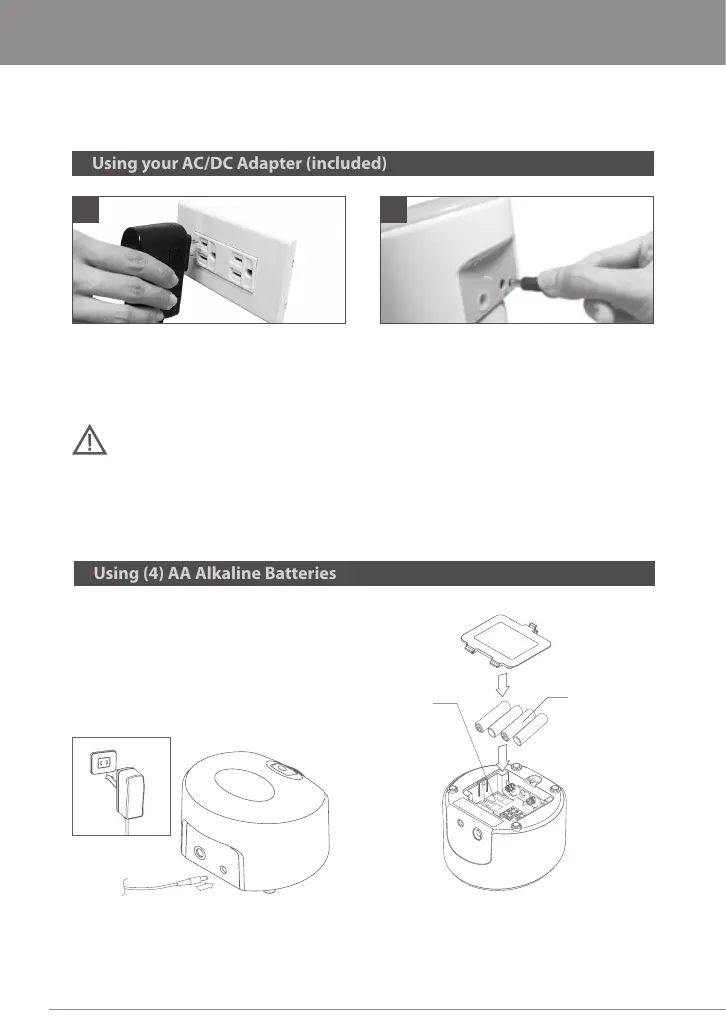 Using your AC/DC Adapter (included)

Using (4) AA Alkaline Batteries