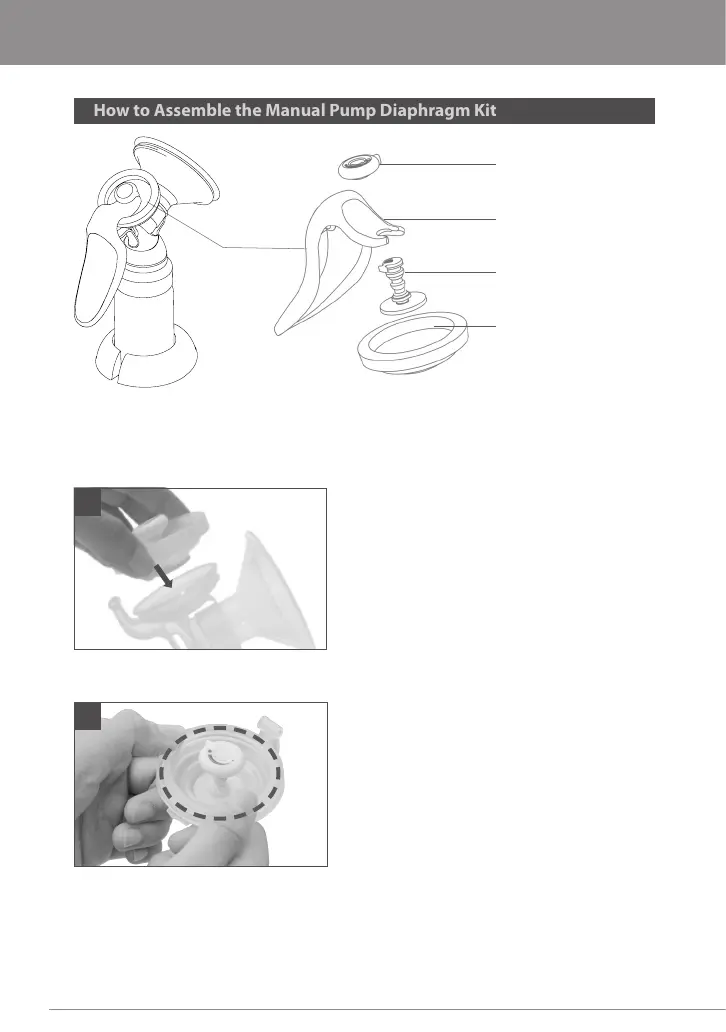 How to Assemble the Manual Pump Diaphragm Kit