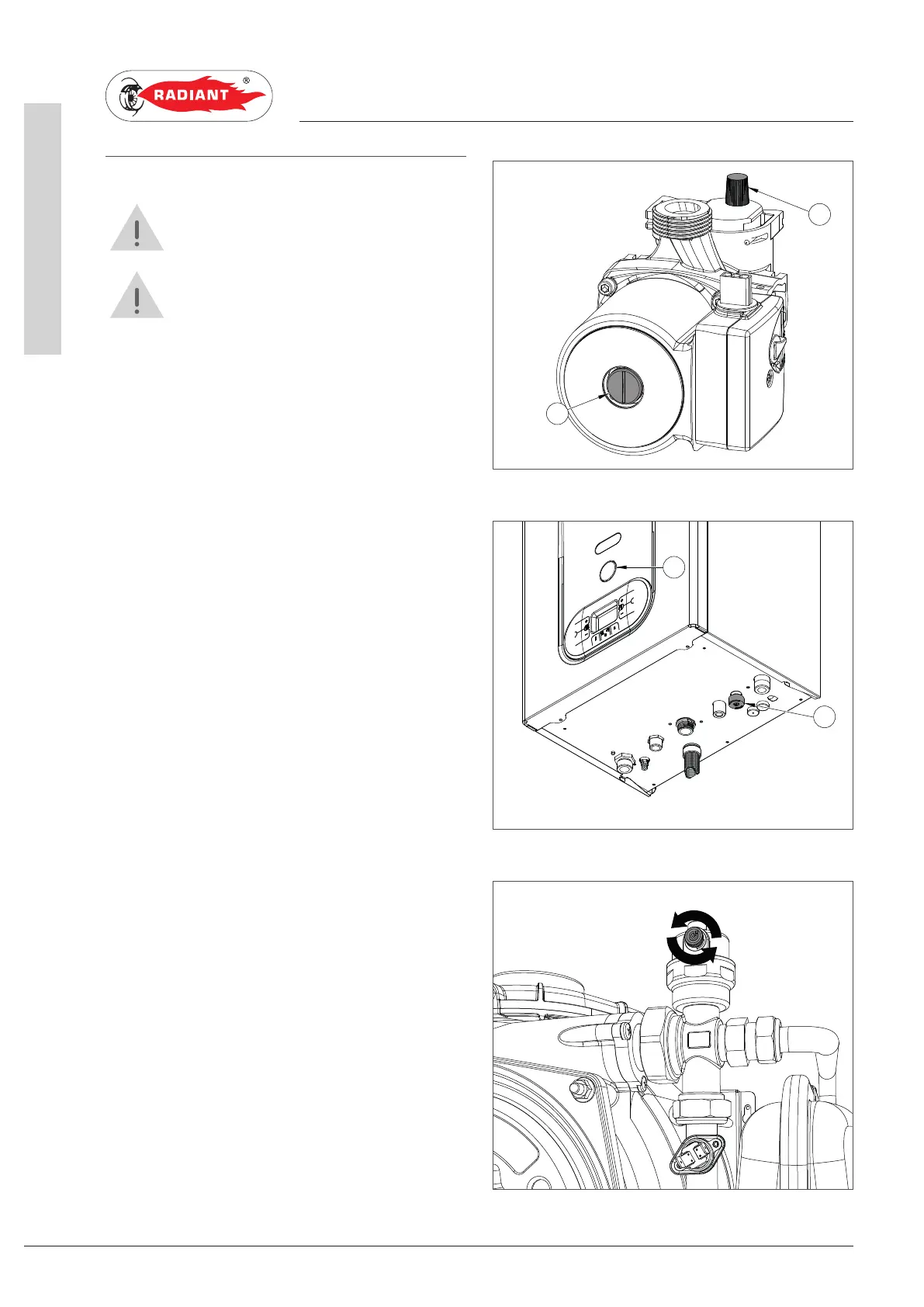 RADIANT
®