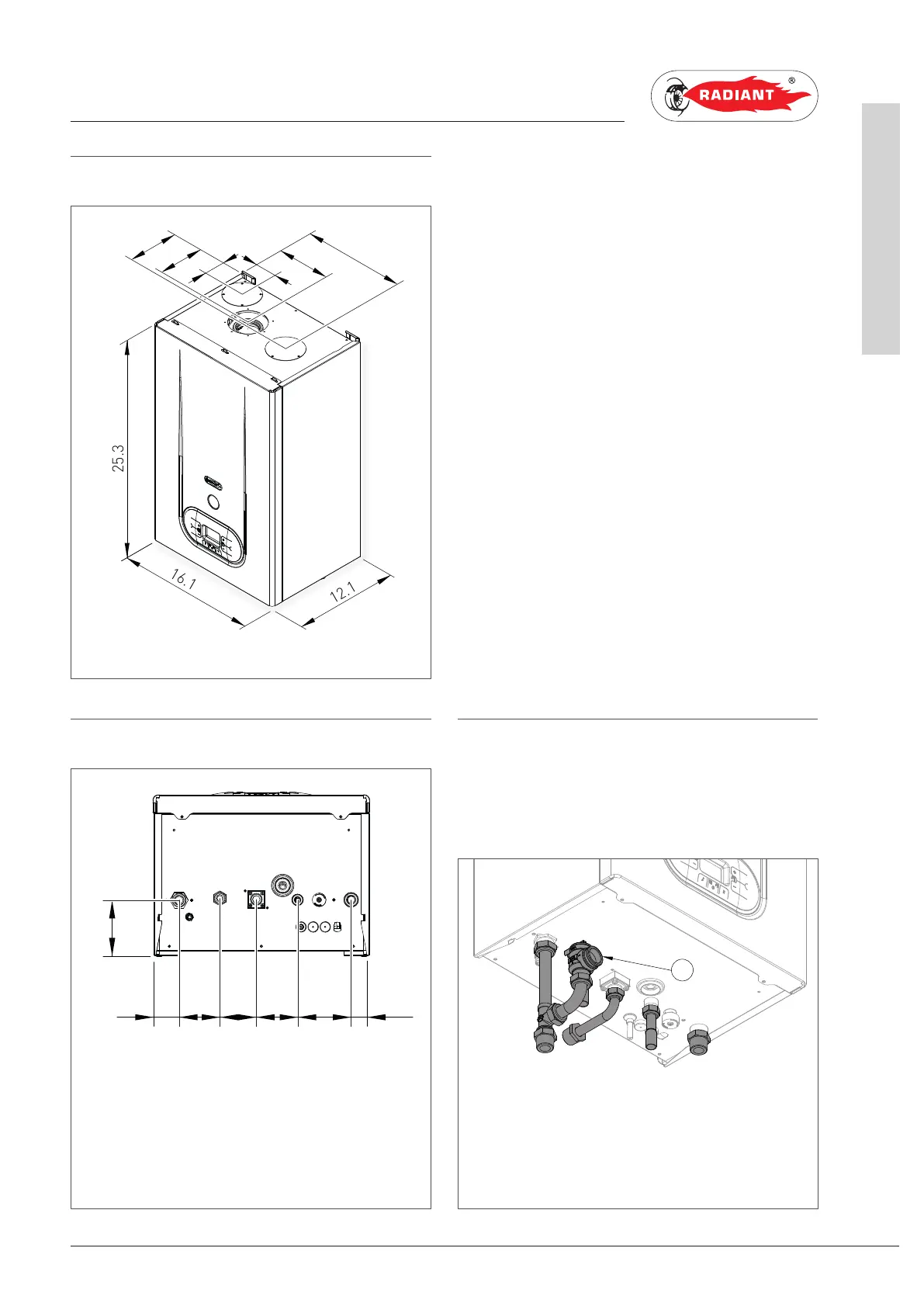 RADIANT ®

25.3

16.1

12.1