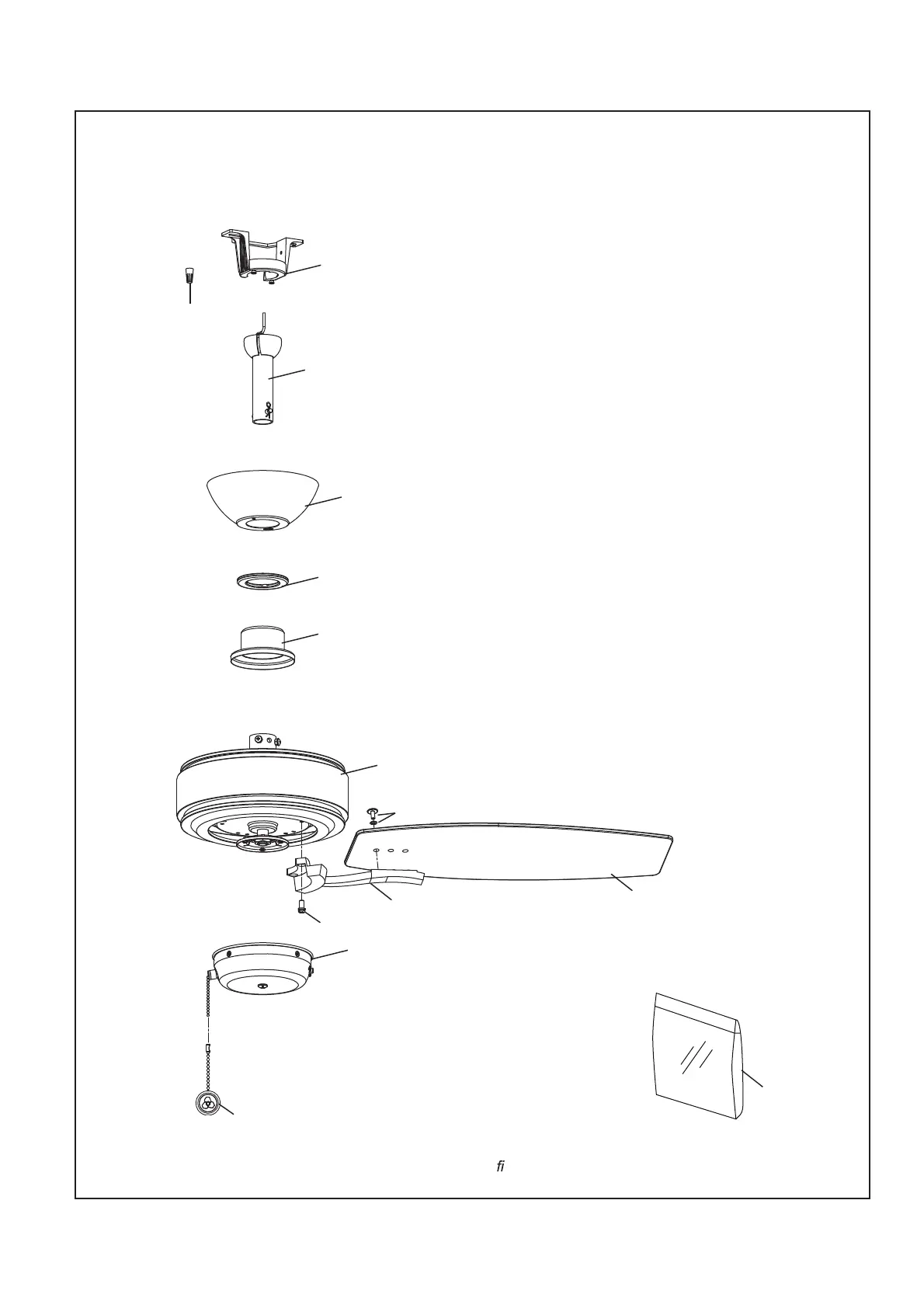 fi