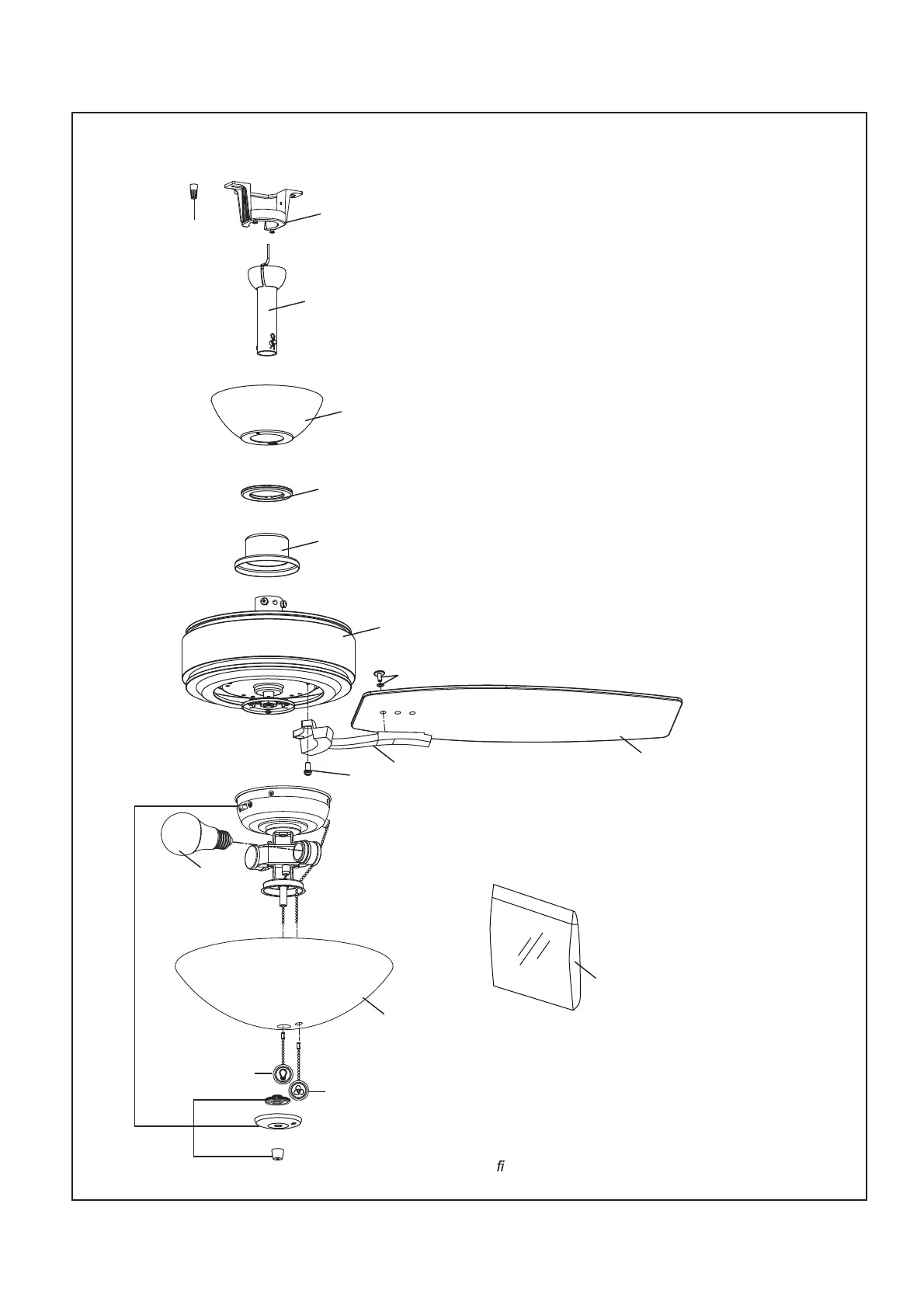 fi