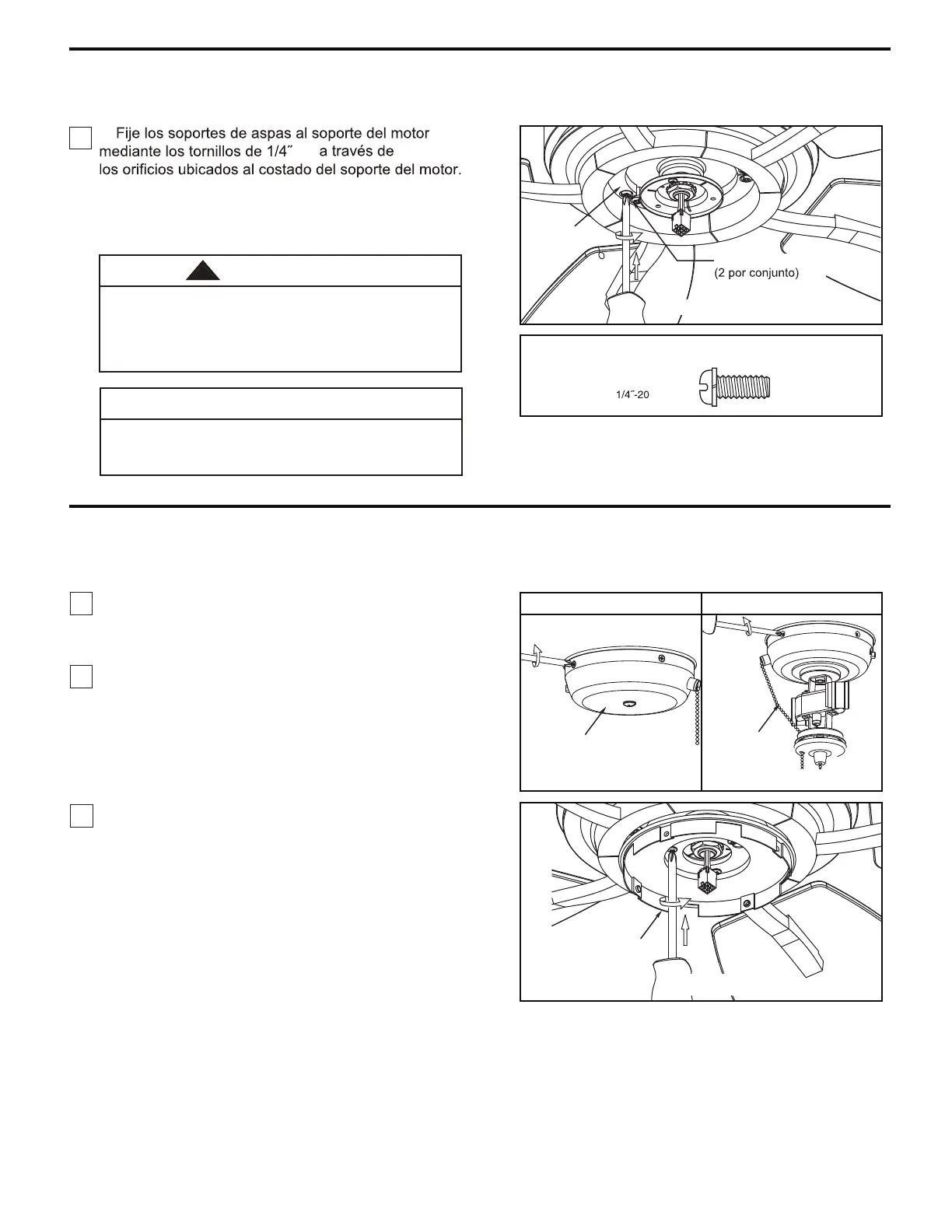 Fije los soportes de aspas al soporte del motor mediante los tornillos de 1/4˝ a través de los orificios ubicados al costado del soporte del motor.

(2 por conjunto)

1/4˝-20