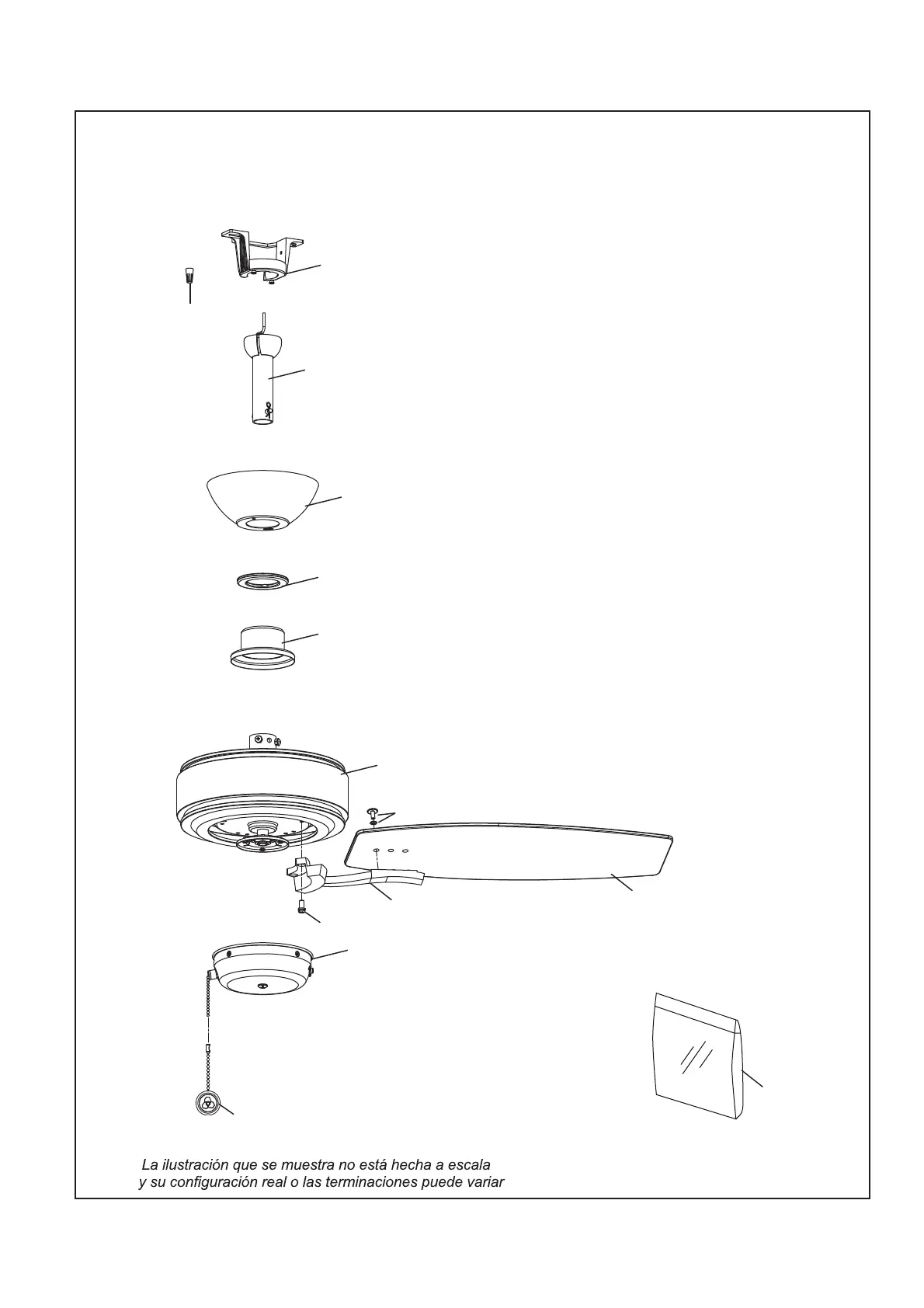 La ilustración que se muestra no está hecha a escala y su configuración real o las terminaciones puede variar