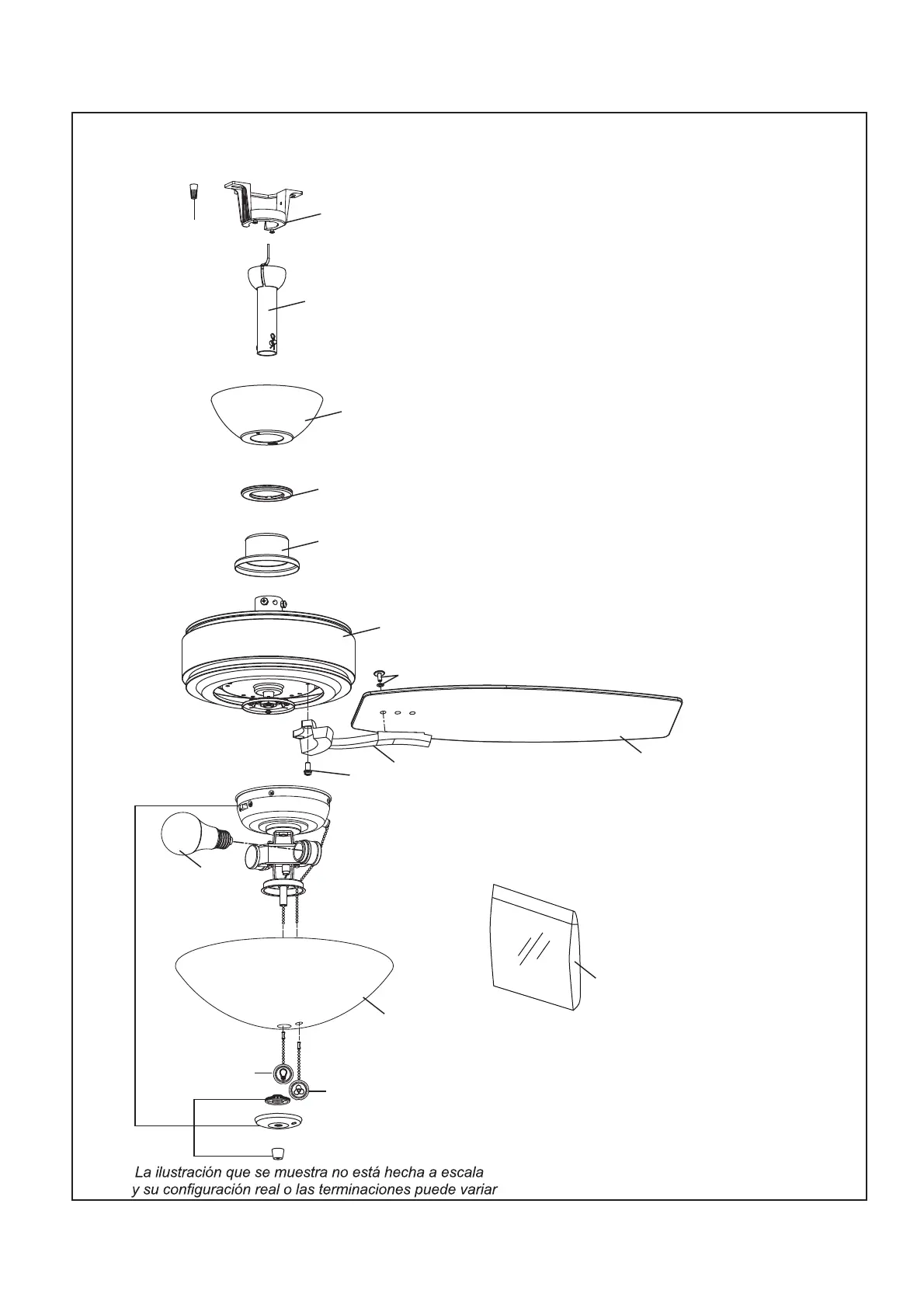 La ilustración que se muestra no está hecha a escala y su configuración real o las terminaciones puede variar