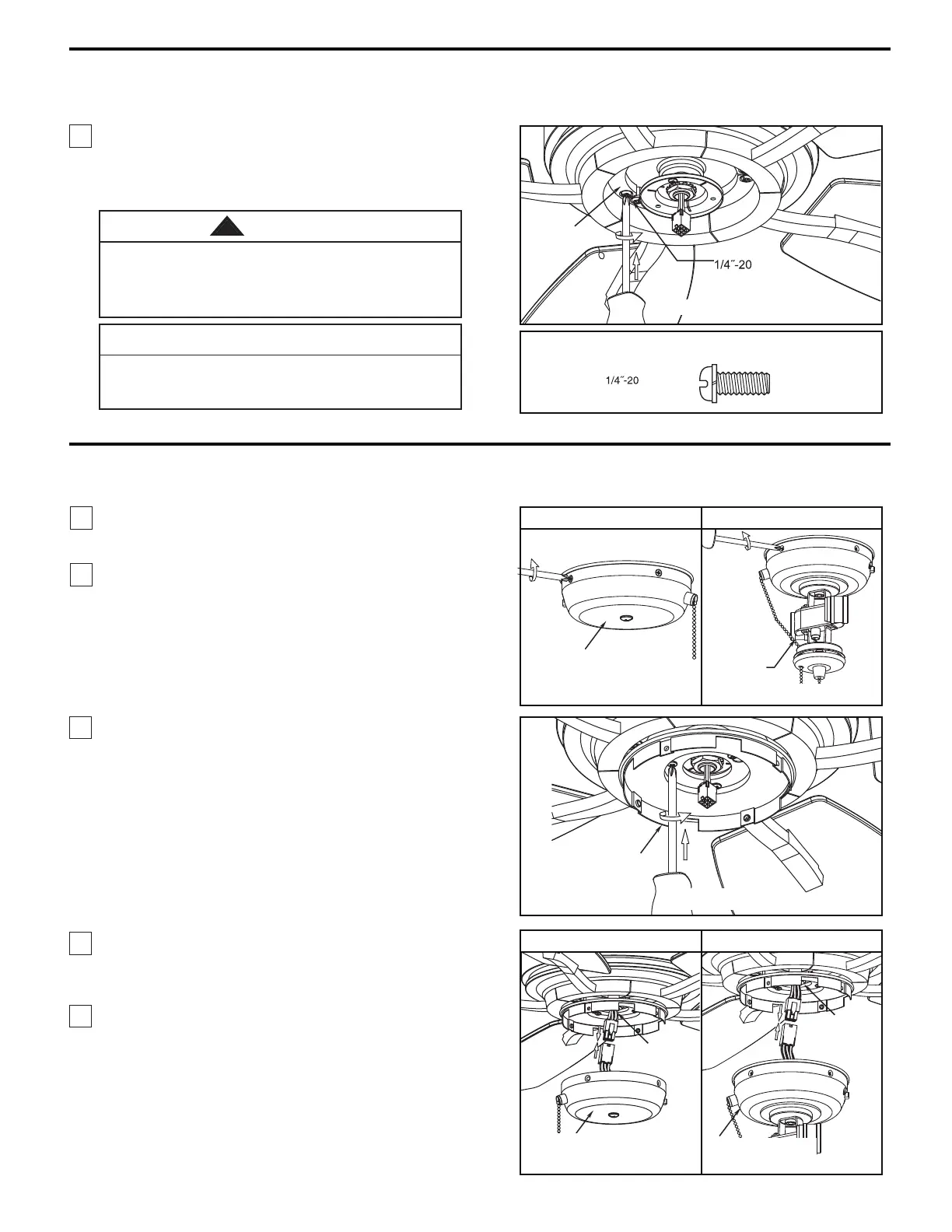 1/4˝-20

1/4˝-20