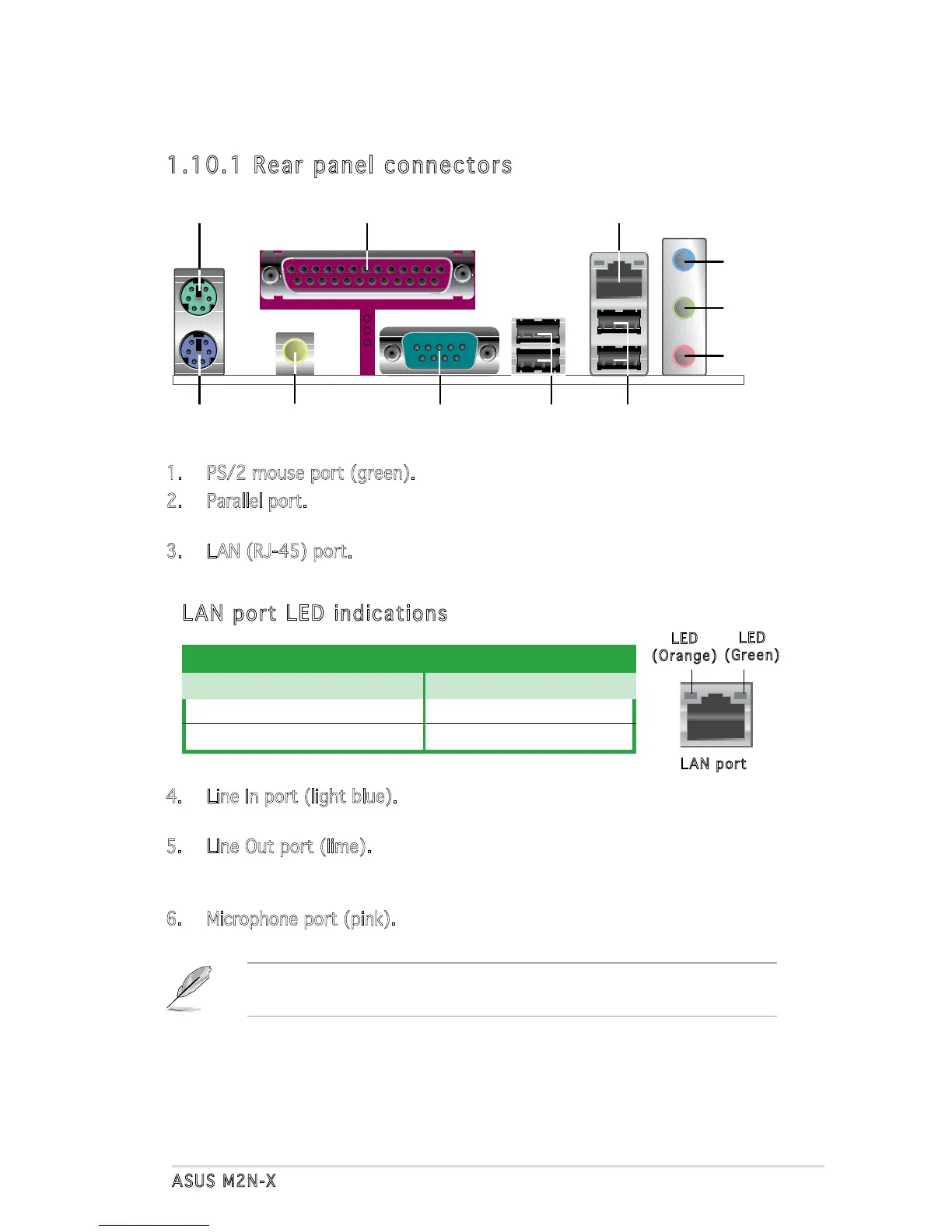 1.10.1 Rear panel connectors

1. PS/2 mouse port (green).
2. Parallel port.

3. LAN (RJ-45) port.

LAN port LED indications

LED (Orange) LED (Green)

LAN port

4. Line In port (light blue).

5. Line Out port (lime).

6. Microphone port (pink).

ASUS M2N-X