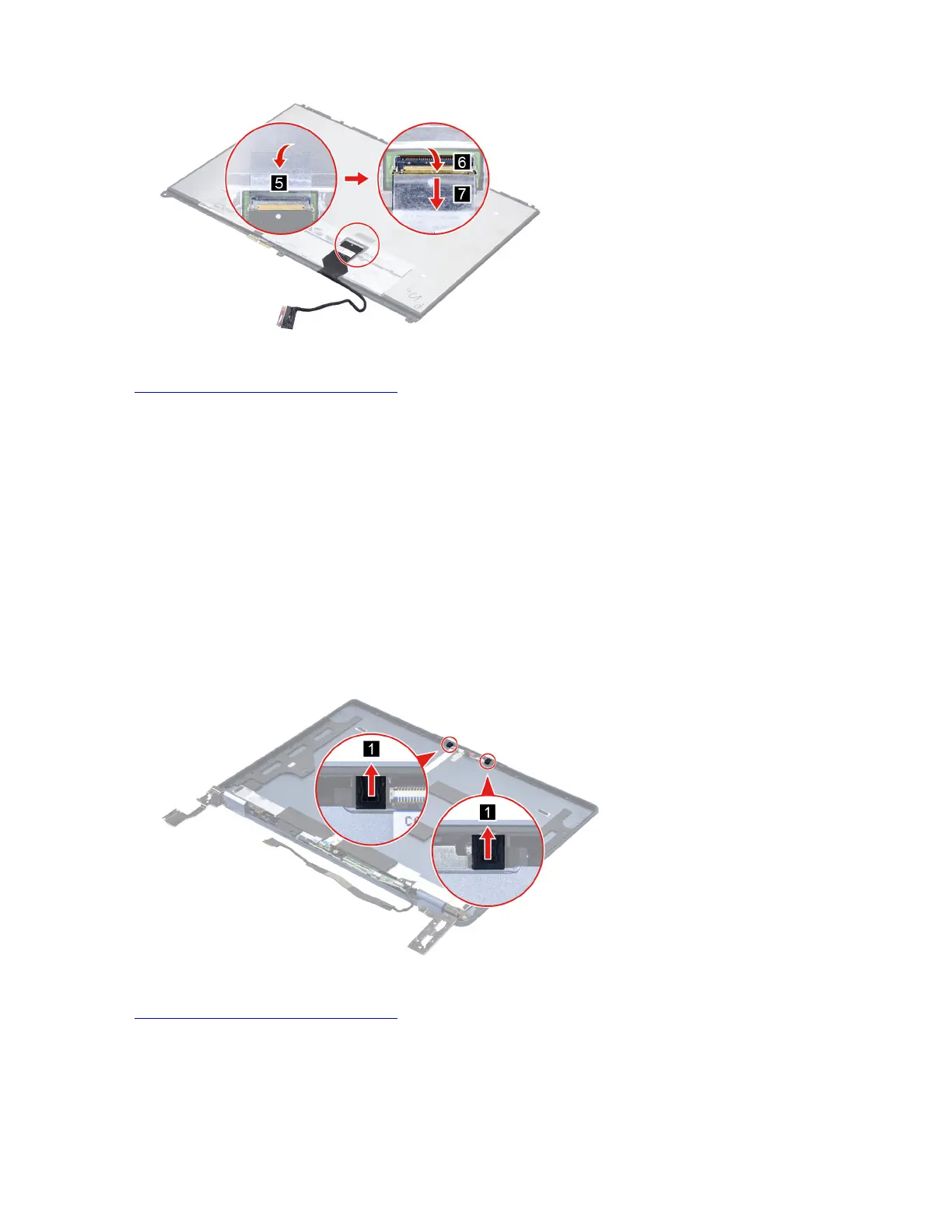 5

6

7

1

1