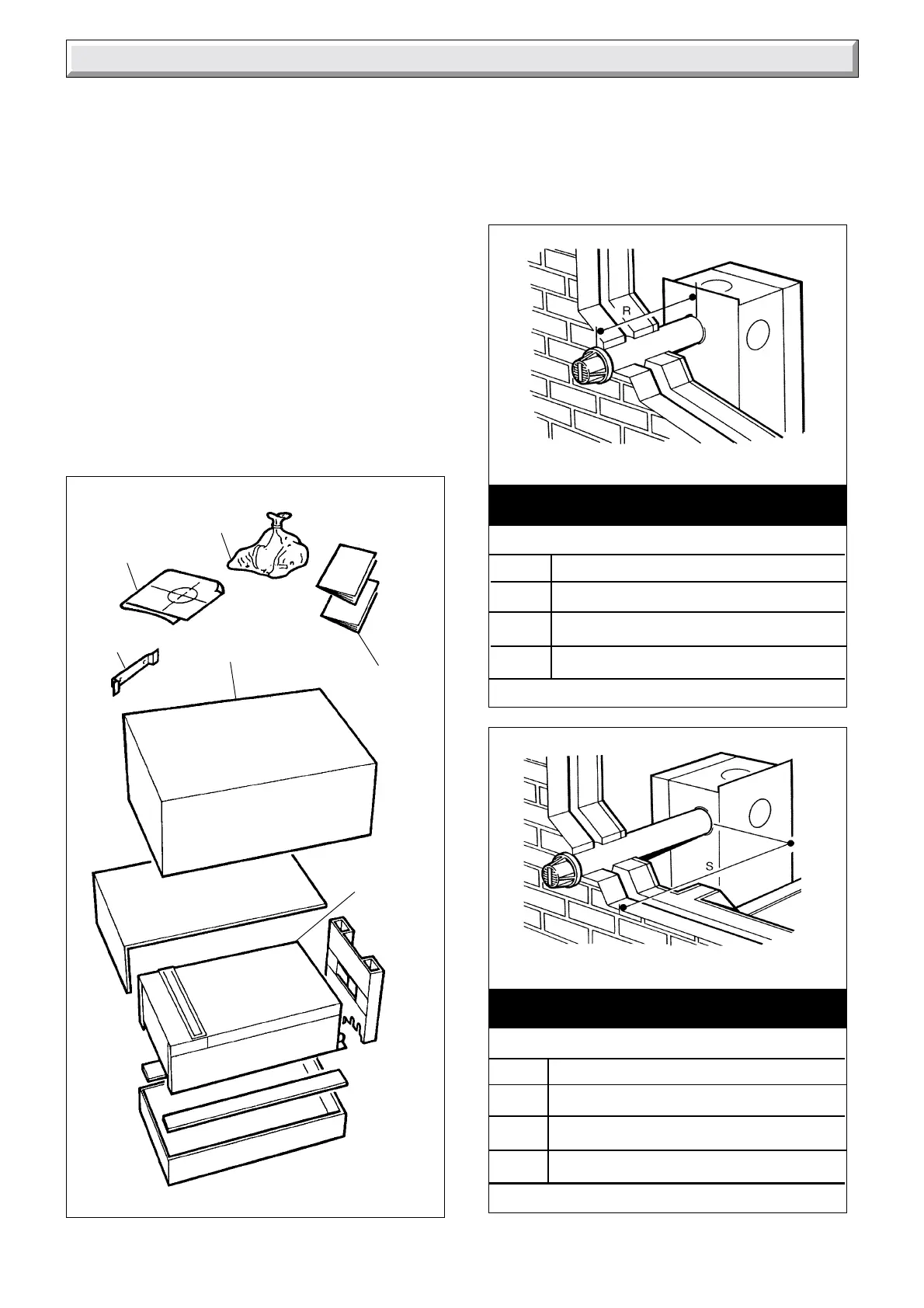 R

S