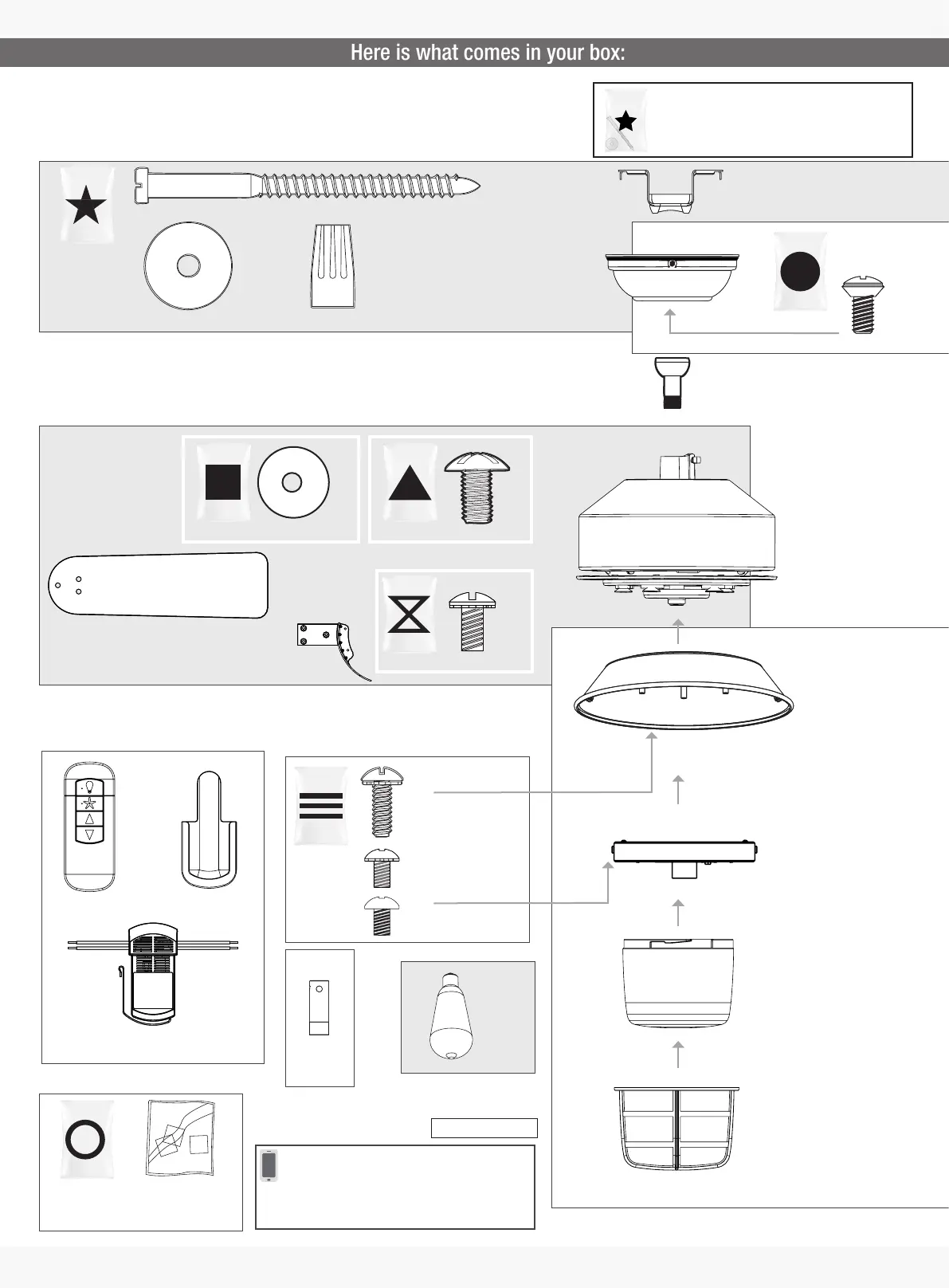 Here is what comes in your box: