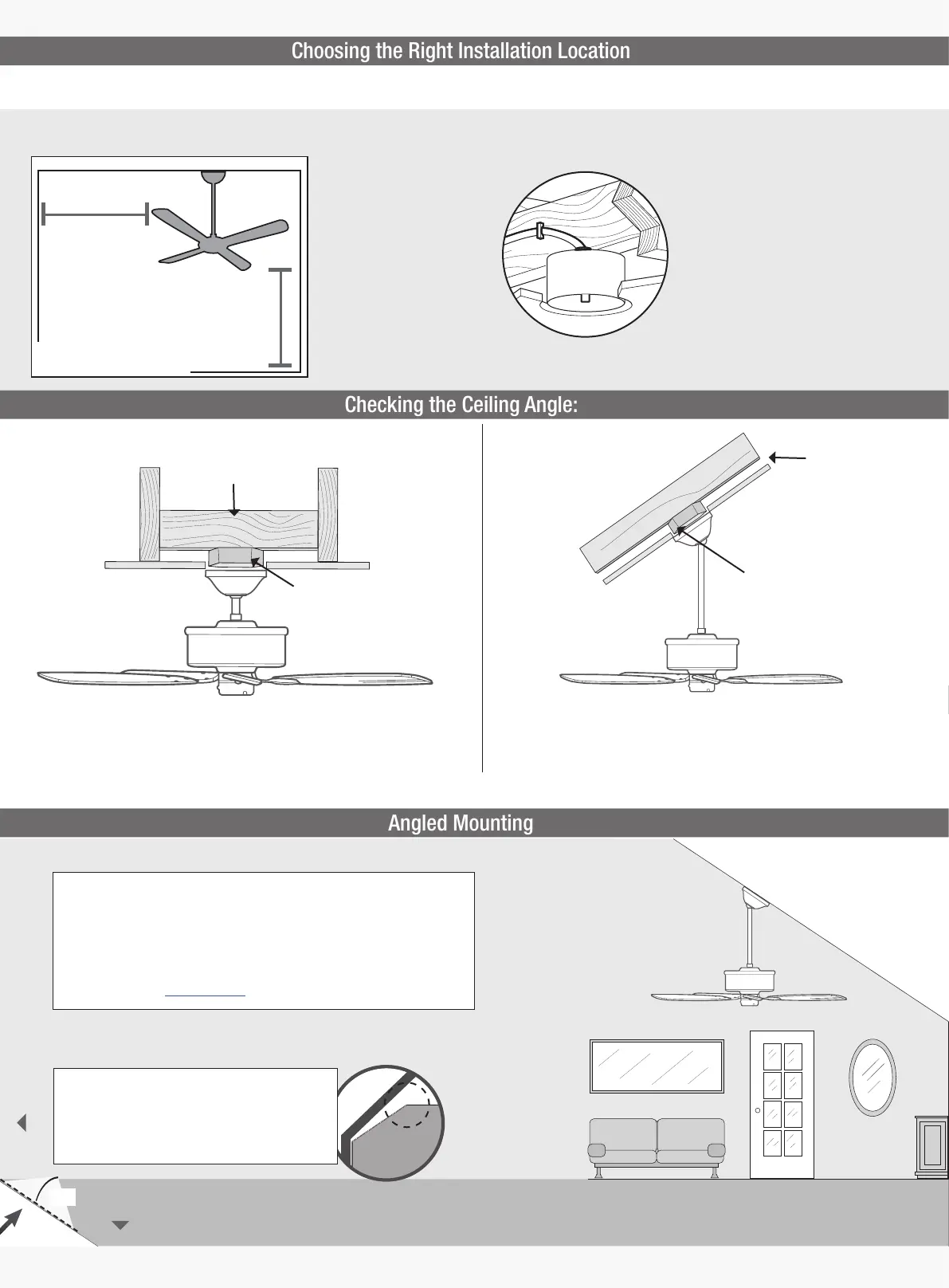 Choosing the Right Installation Location

Checking the Ceiling Angle:

Angled Mounting