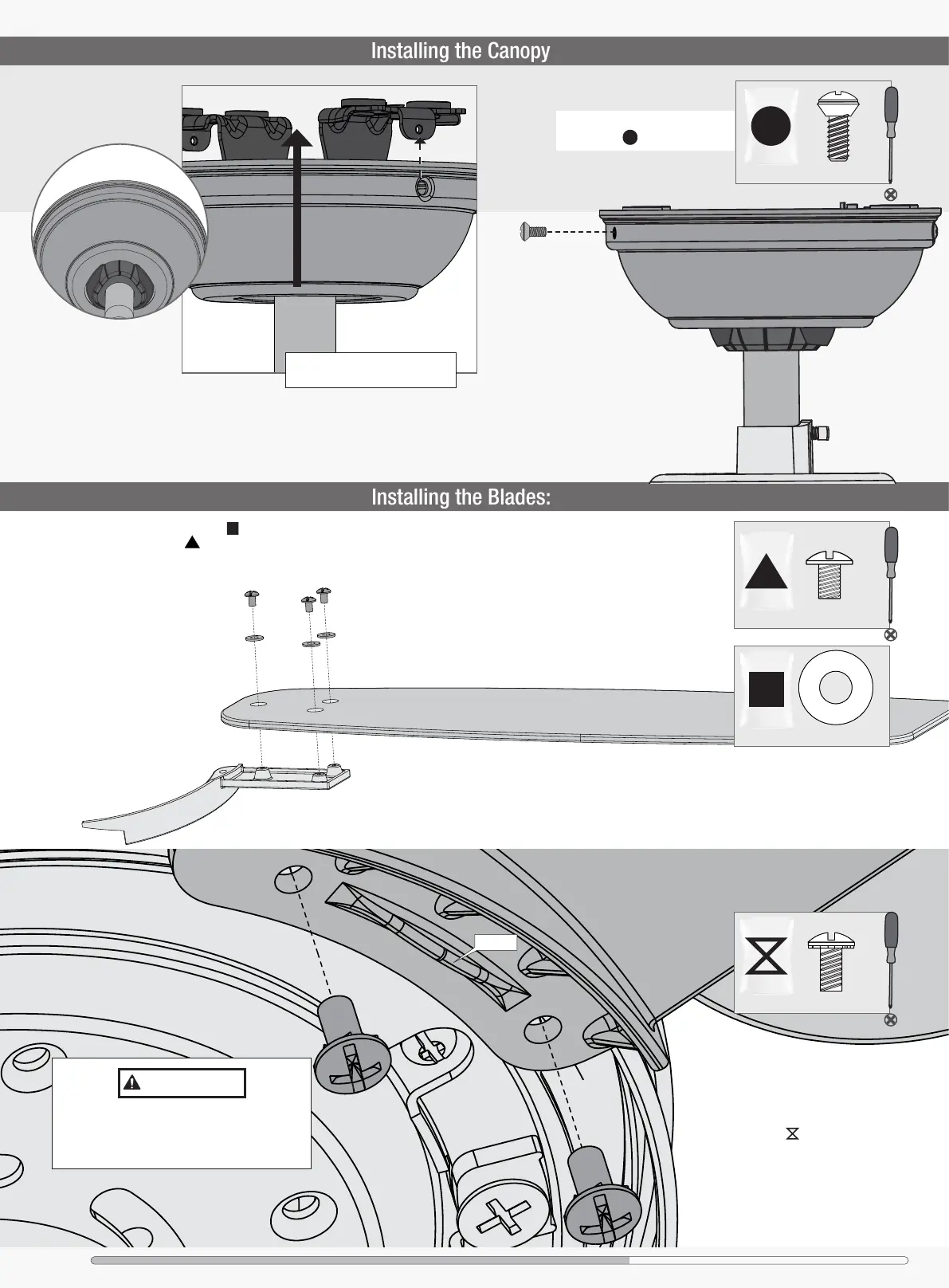 Installing the Canopy

Installing the Blades: