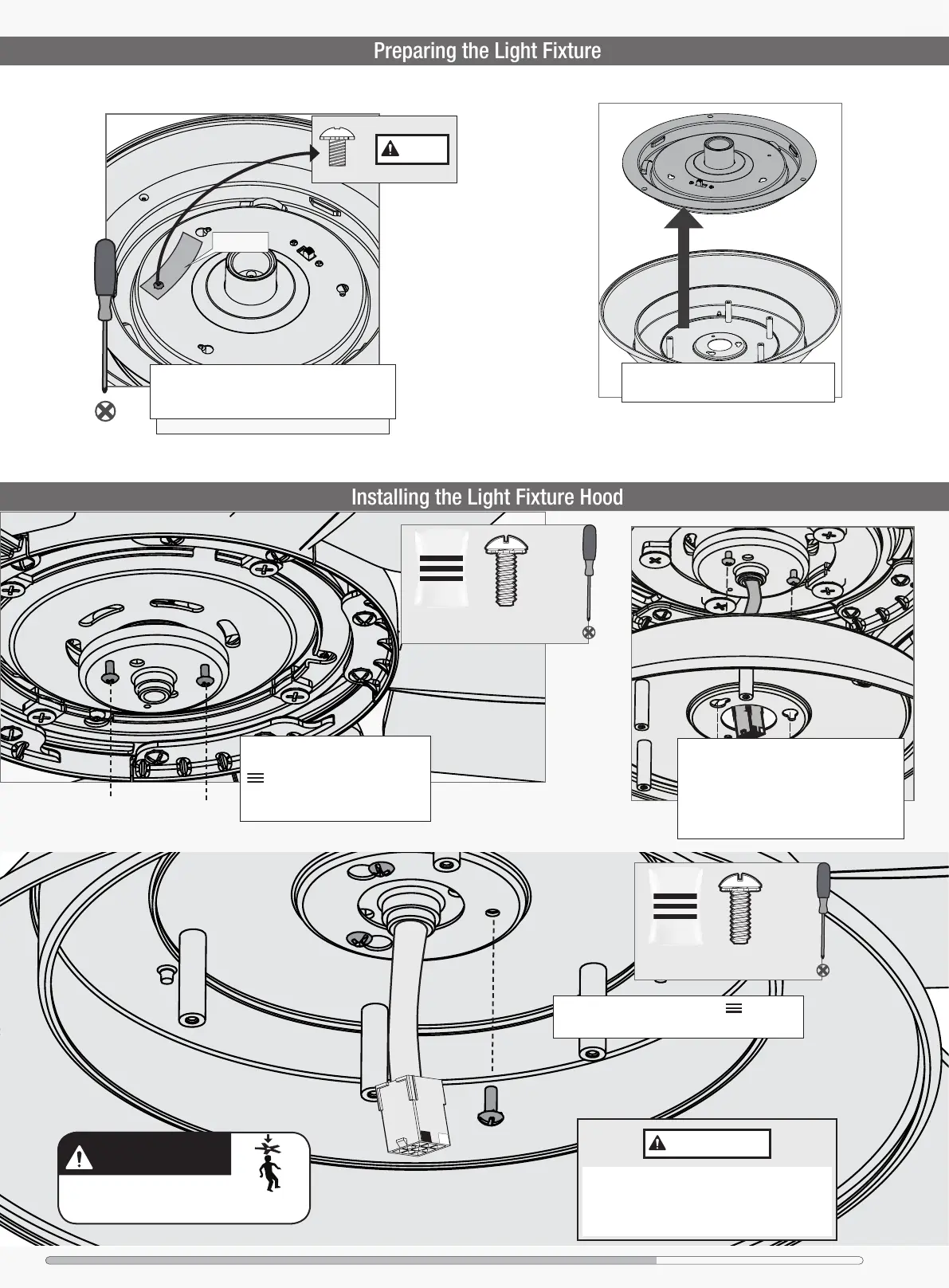 Preparing the Light Fixture

Installing the Light Fixture Hood