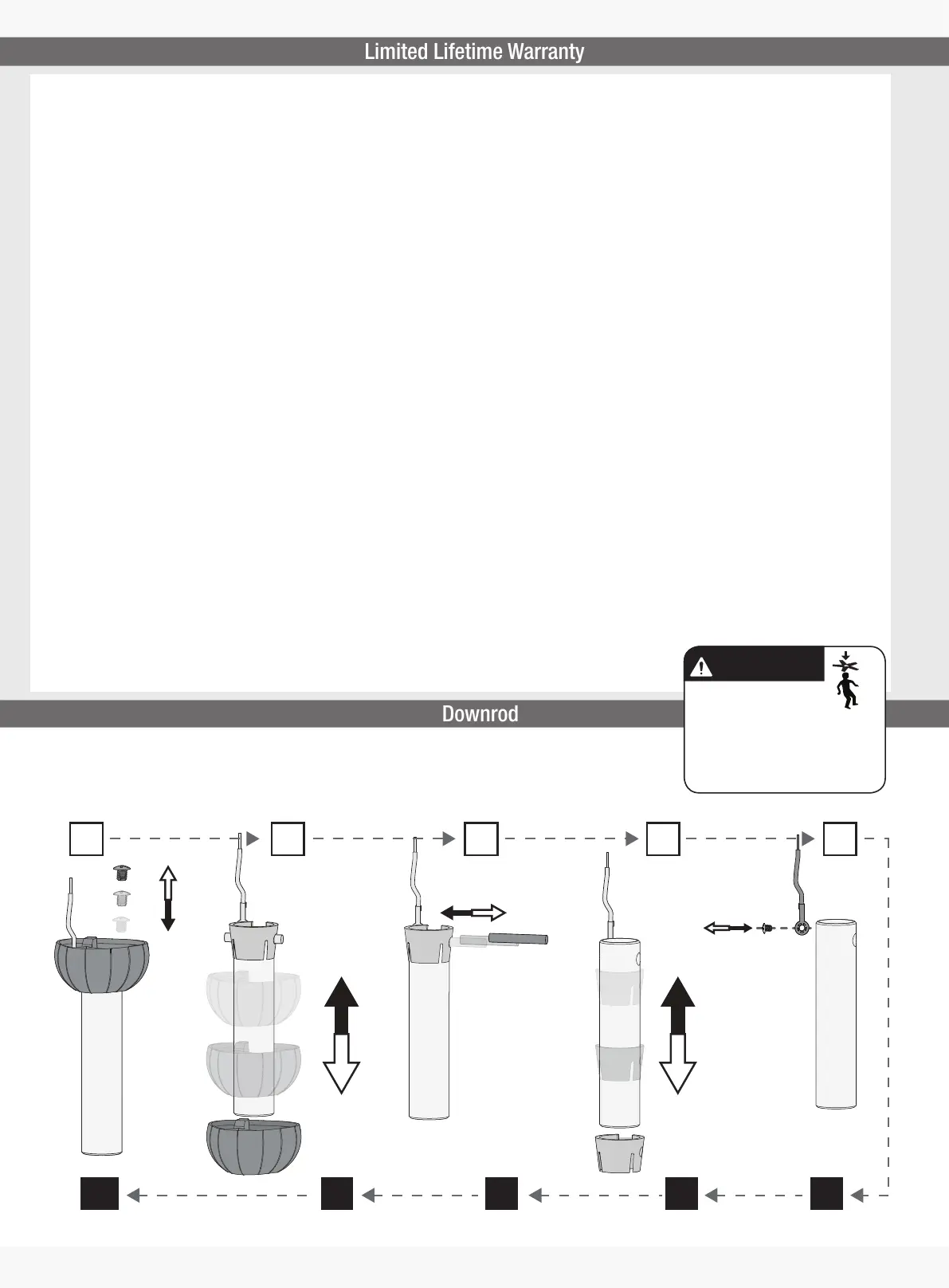 Limited Lifetime Warranty

Downrod