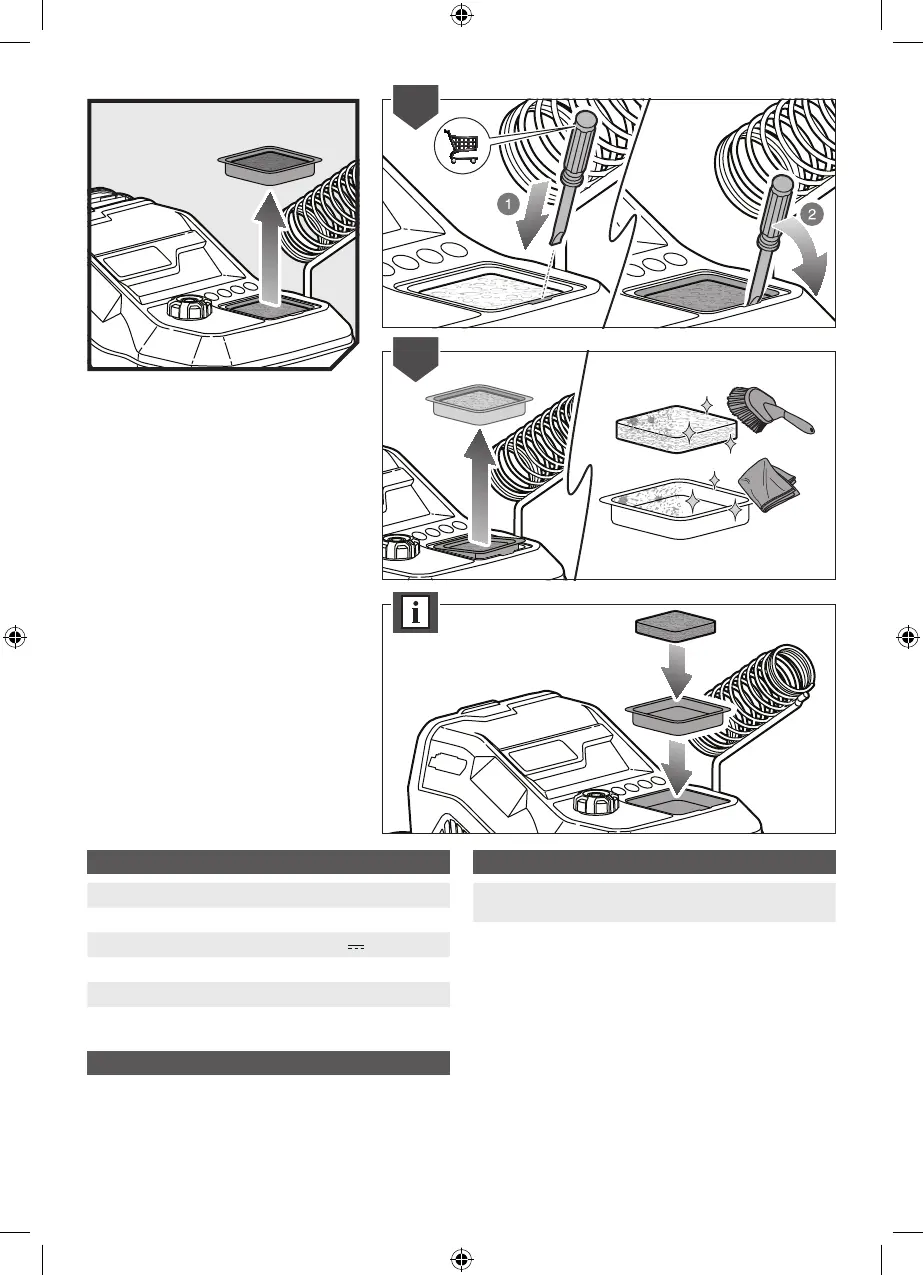 1

2

i