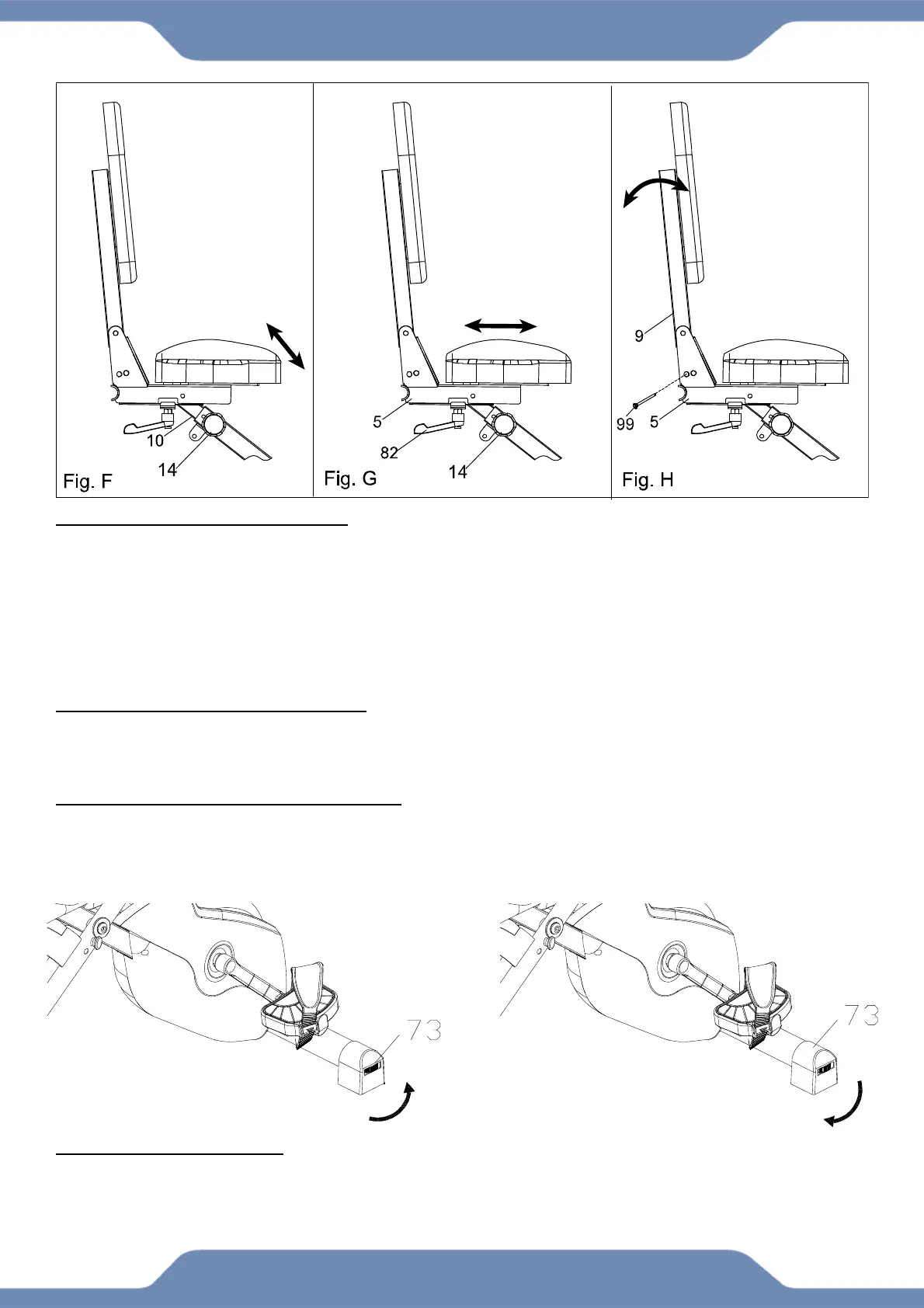 10
14
Fig. F

5
82
14
Fig. G

9
99
5
Fig. H

73

73