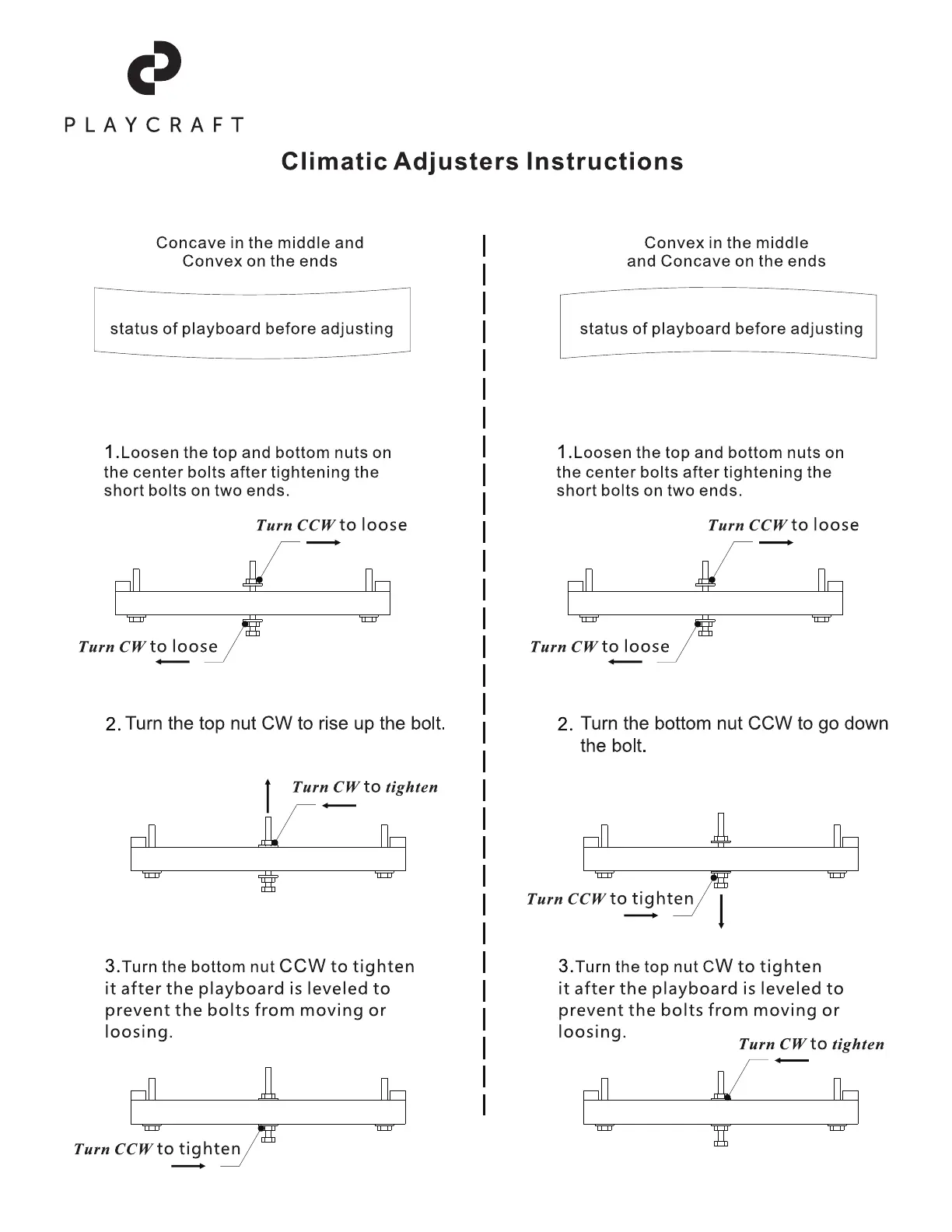 PLAYCRAFT

Climatic Adjusters Instructions

Concave in the middle and Convex on the ends

status of playboard before adjusting

1.Loosen the top and bottom nuts on the center bolts after tightening the short bolts on two ends.

Turn CCW to loose

Turn CW to loose

2. Turn the top nut CW to rise up the bolt.

Turn CW to tighten

3.Turn the bottom nut CCW to tighten it after the playboard is leveled to prevent the bolts from moving or loosing.

Turn CCW to tighten

Convex in the middle and Concave on the ends

status of playboard before adjusting

1.Loosen the top and bottom nuts on the center bolts after tightening the short bolts on two ends.

Turn CCW to loose

Turn CW to loose

2. Turn the bottom nut CCW to go down the bolt.

Turn CCW to tighten

3.Turn the top nut CW to tighten it after the playboard is leveled to prevent the bolts from moving or loosing.

Turn CW to tighten