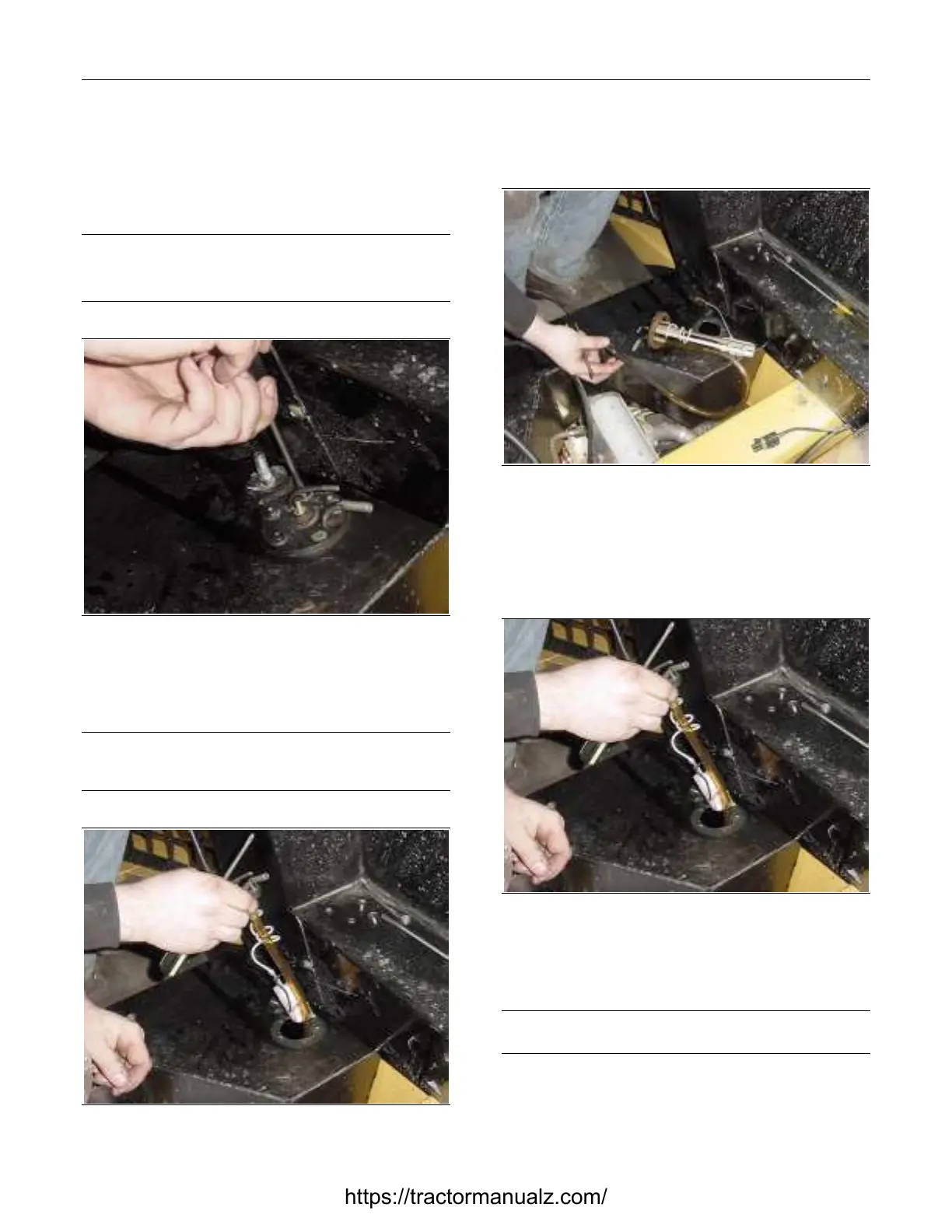 https://tractormanualz.com/