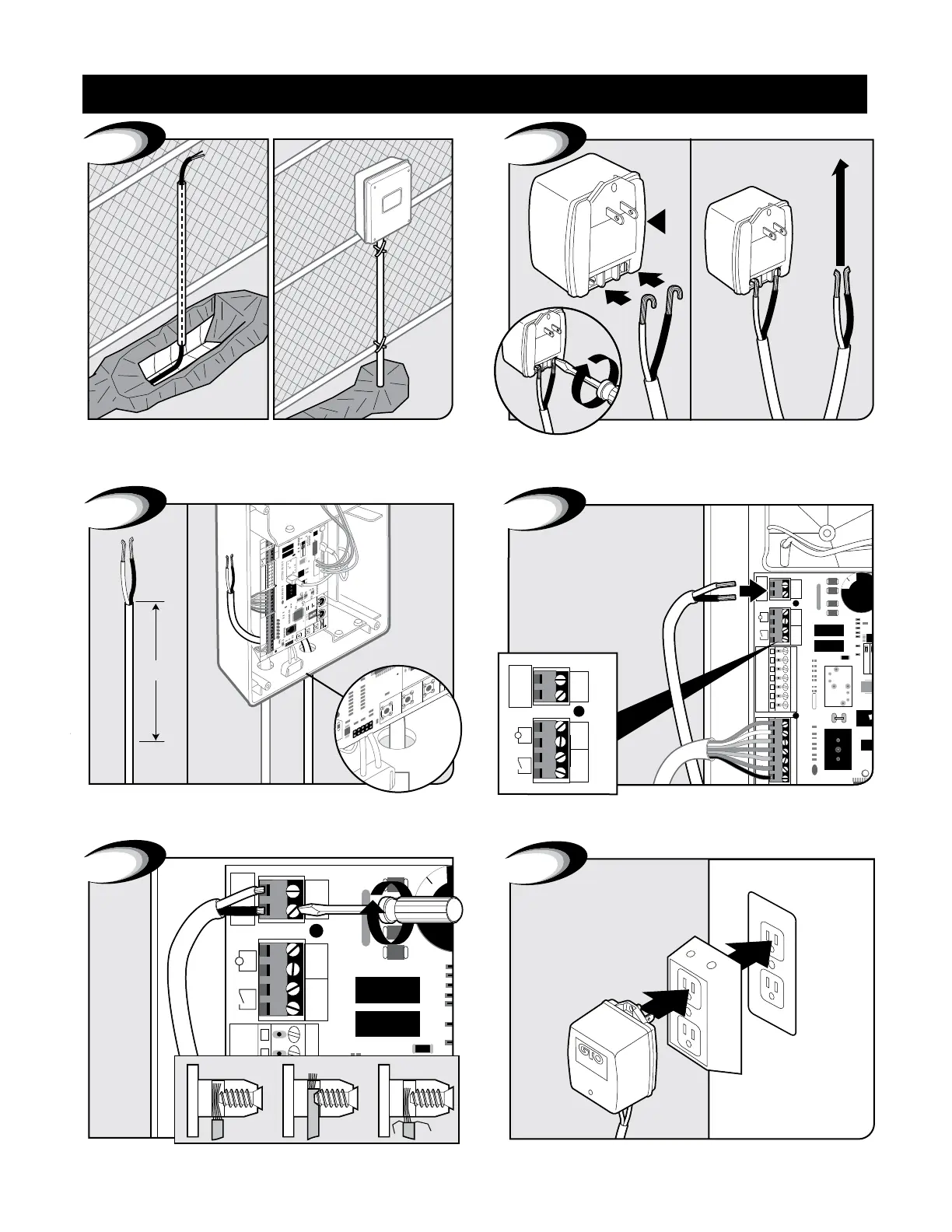 GTO