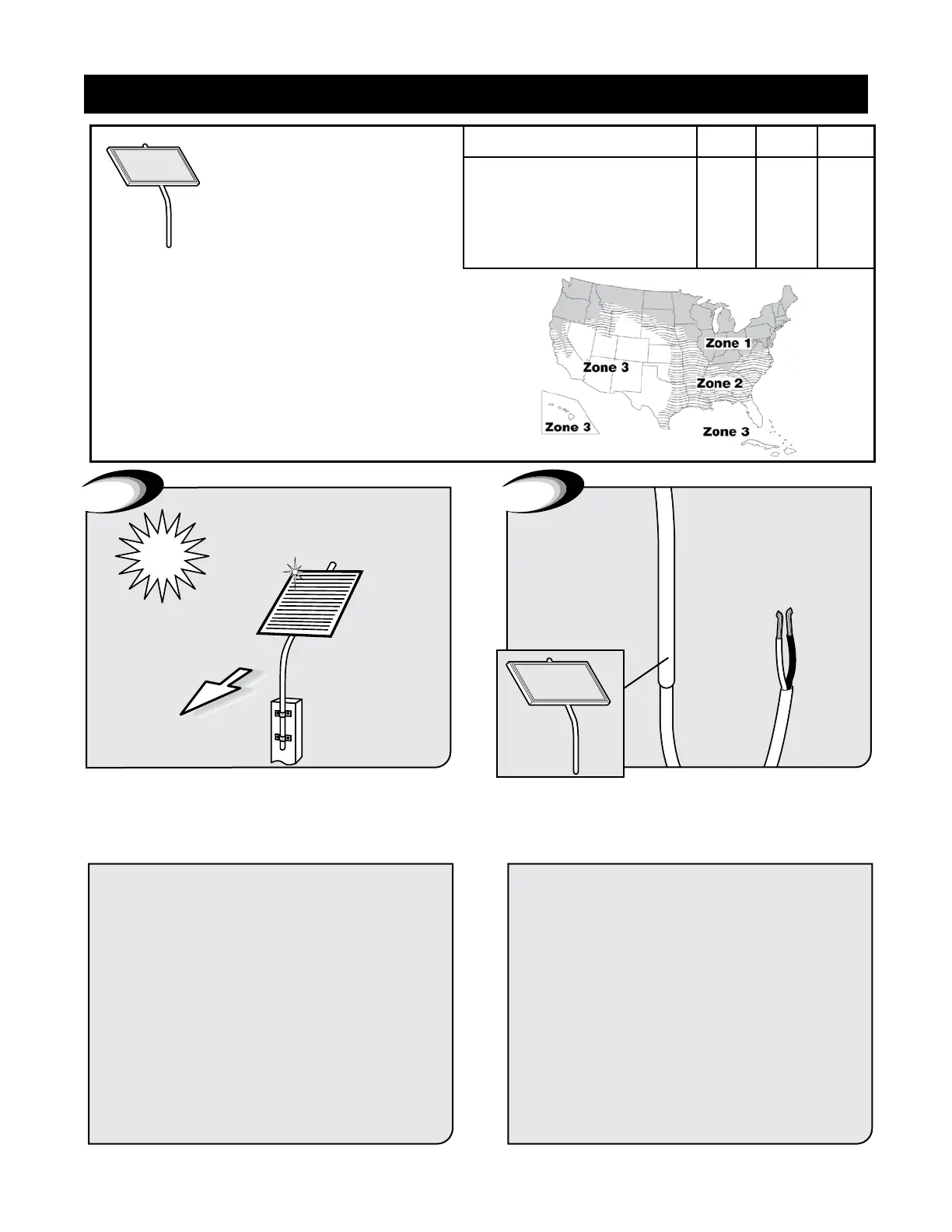 Zone 1
Zone 3
Zone 2
Zone 3
Zone 3