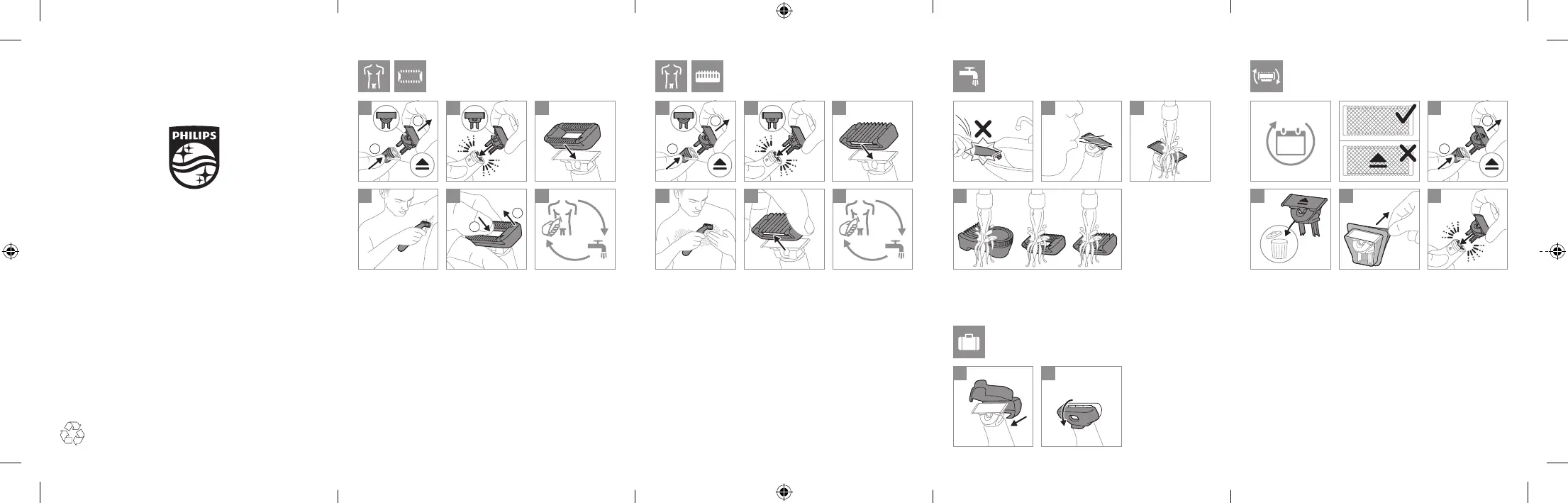 PHILIPS