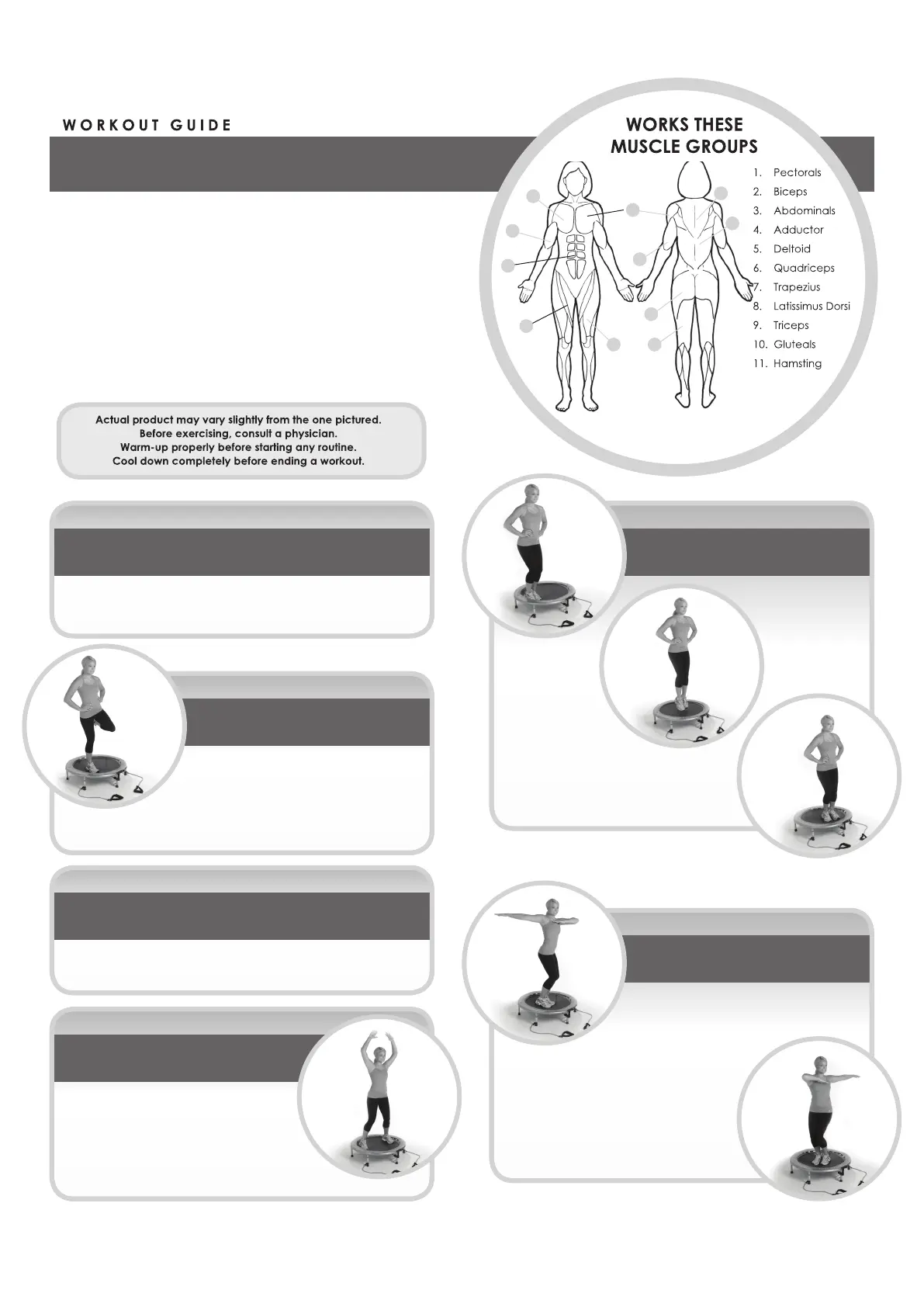 WORKOUT GUIDE

WORKS THESE MUSCLE GROUPS

1. Pectorals
2. Biceps
3. Abdominals
4. Adductor
5. Deltoid
6. Quadriceps
7. Trapezius
8. Latissimus Dorsi
9. Triceps
10. Gluteals
11. Hamsting

Actual product may vary slightly from the one pictured.
Before exercising, consult a physician.
Warm-up properly before starting any routine.
Cool down completely before ending a workout.