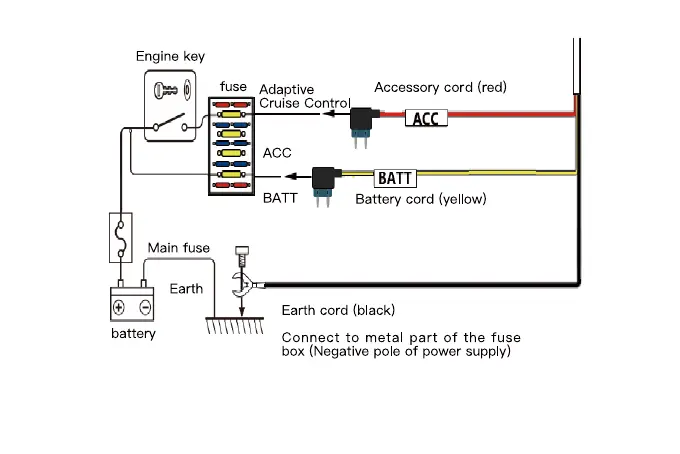 Engine key

fuse

Adaptive Cruise Control

Accessory cord (red)

ACC

ACC

BATT

BATT

Battery cord (yellow)

Main fuse

Earth

battery

Earth cord (black)

Connect to metal part of the fuse box (Negative pole of power supply)