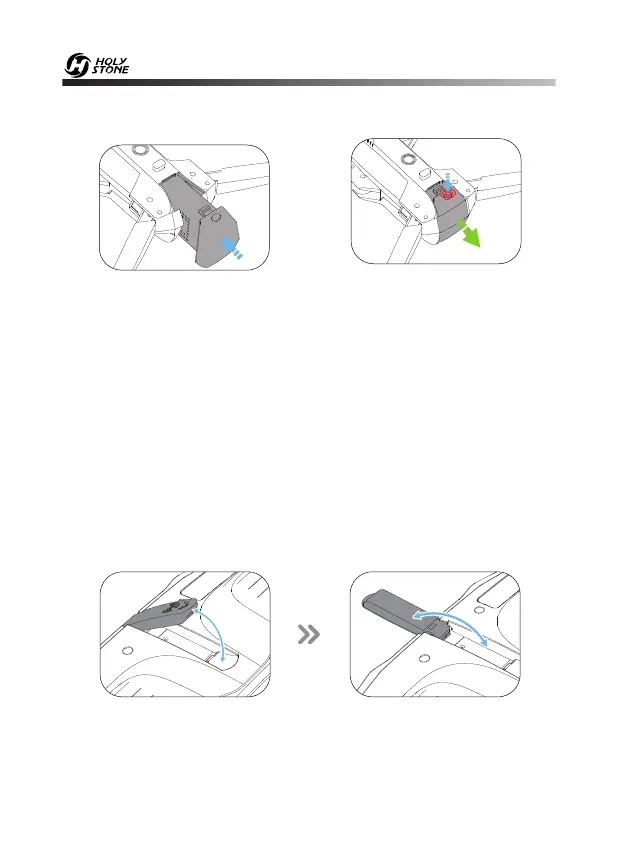 HOLY STONE