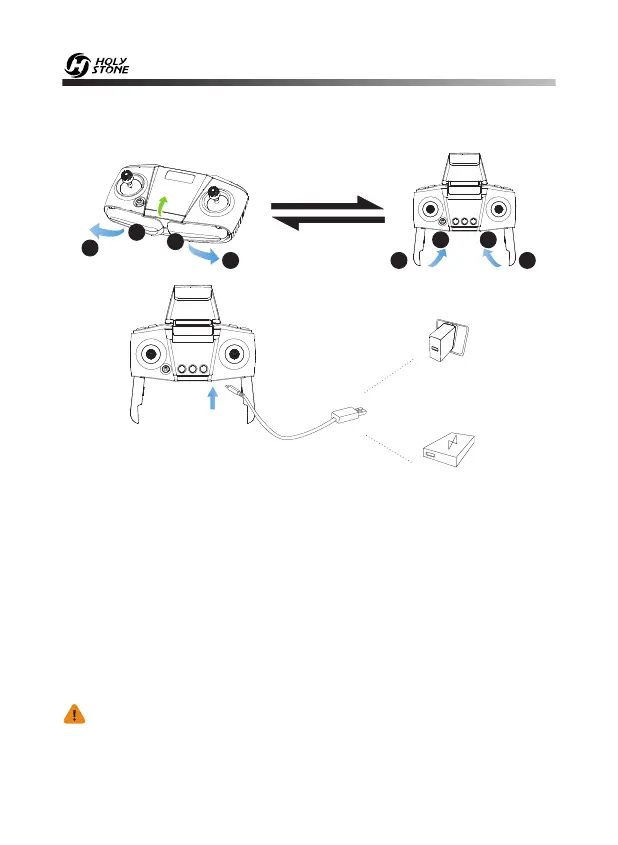 HOLY STONE