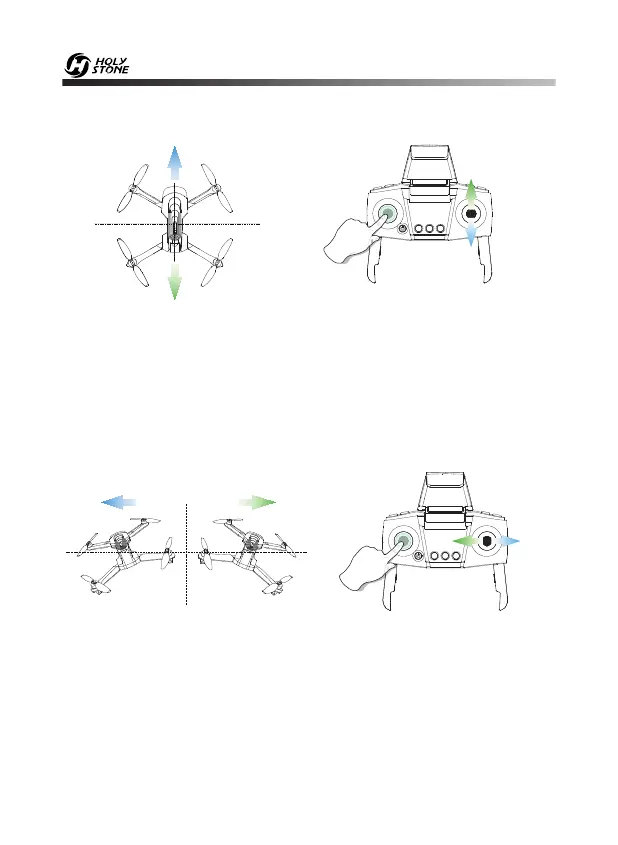 HOLY STONE