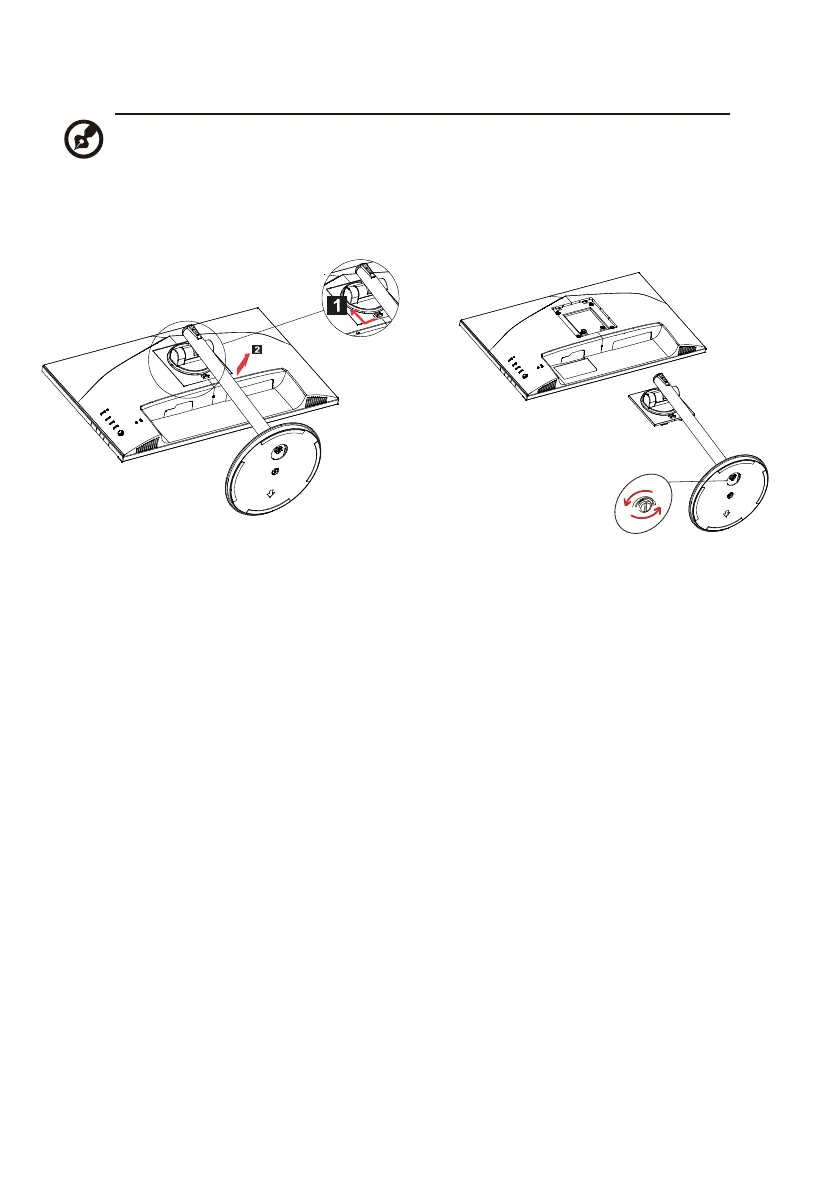 1

2