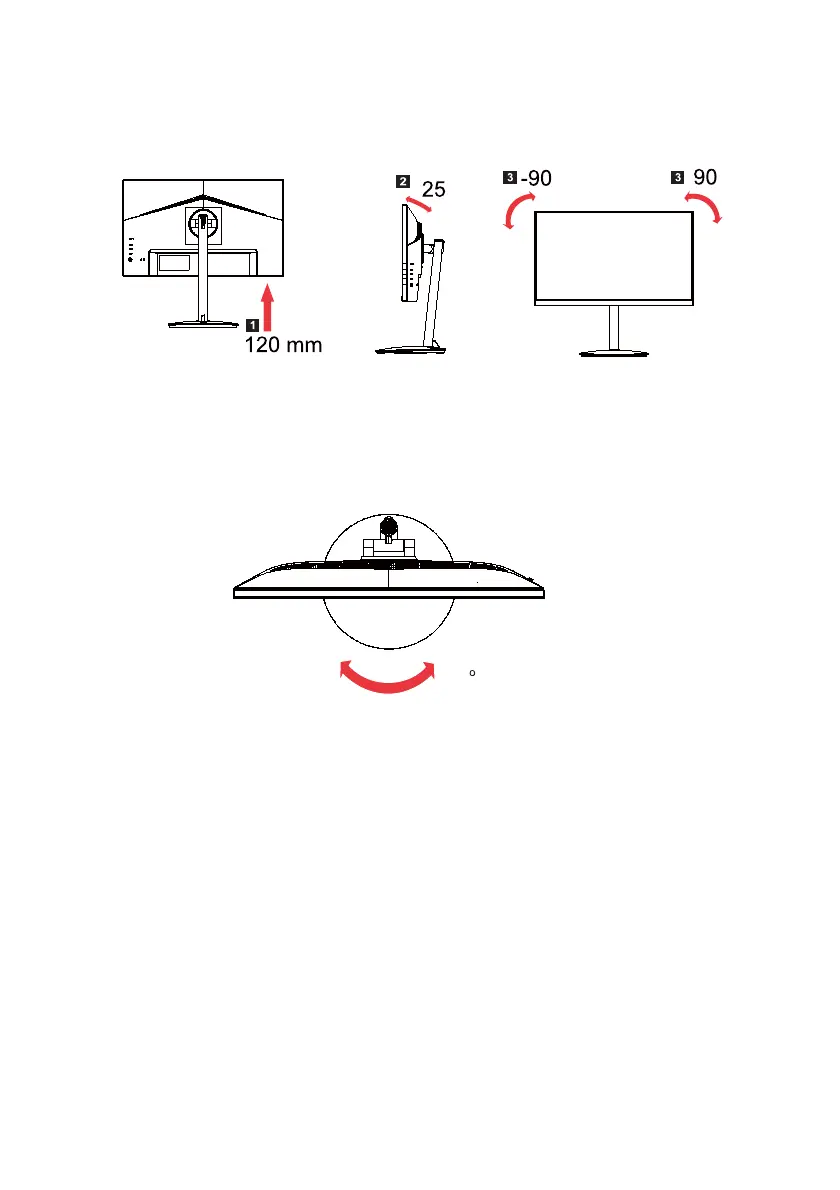 1
120 mm

2
25

3
-90

3
90

o