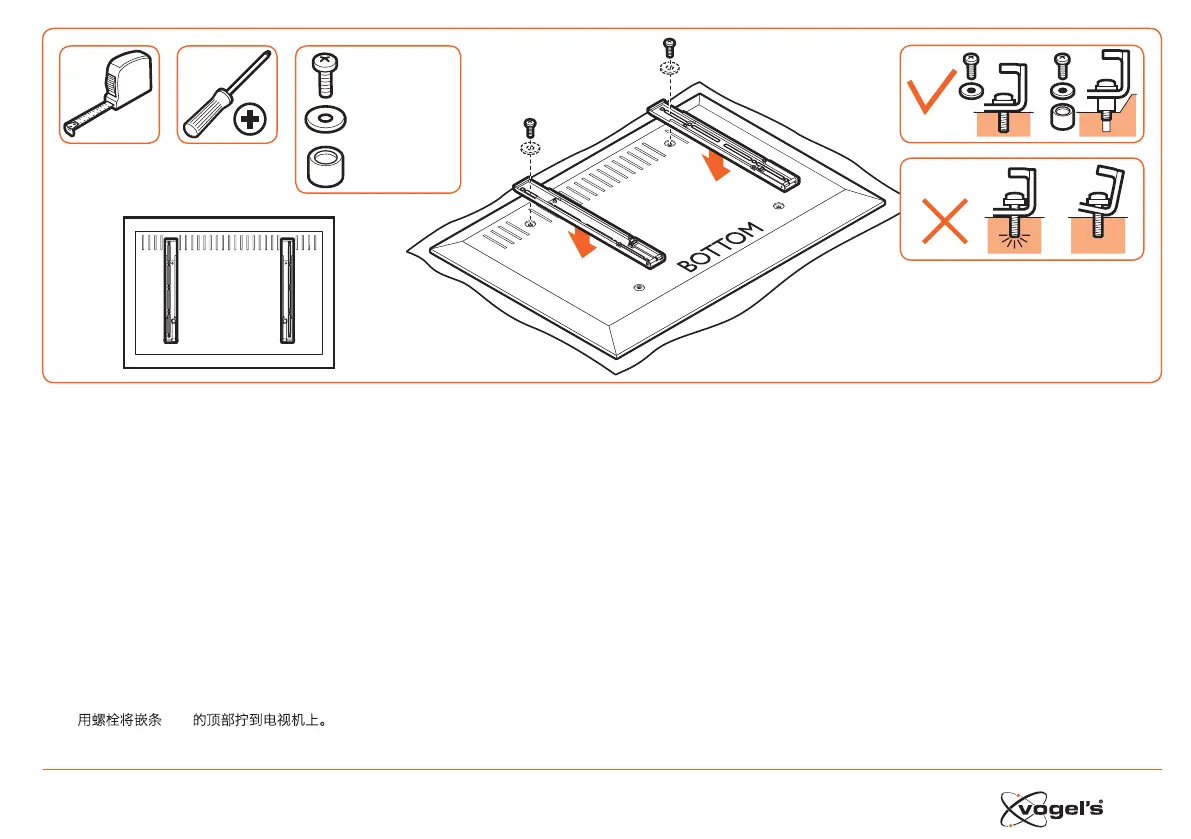 BOTTOM

用螺栓将嵌条 的顶部拧到电视机上。

vogel's